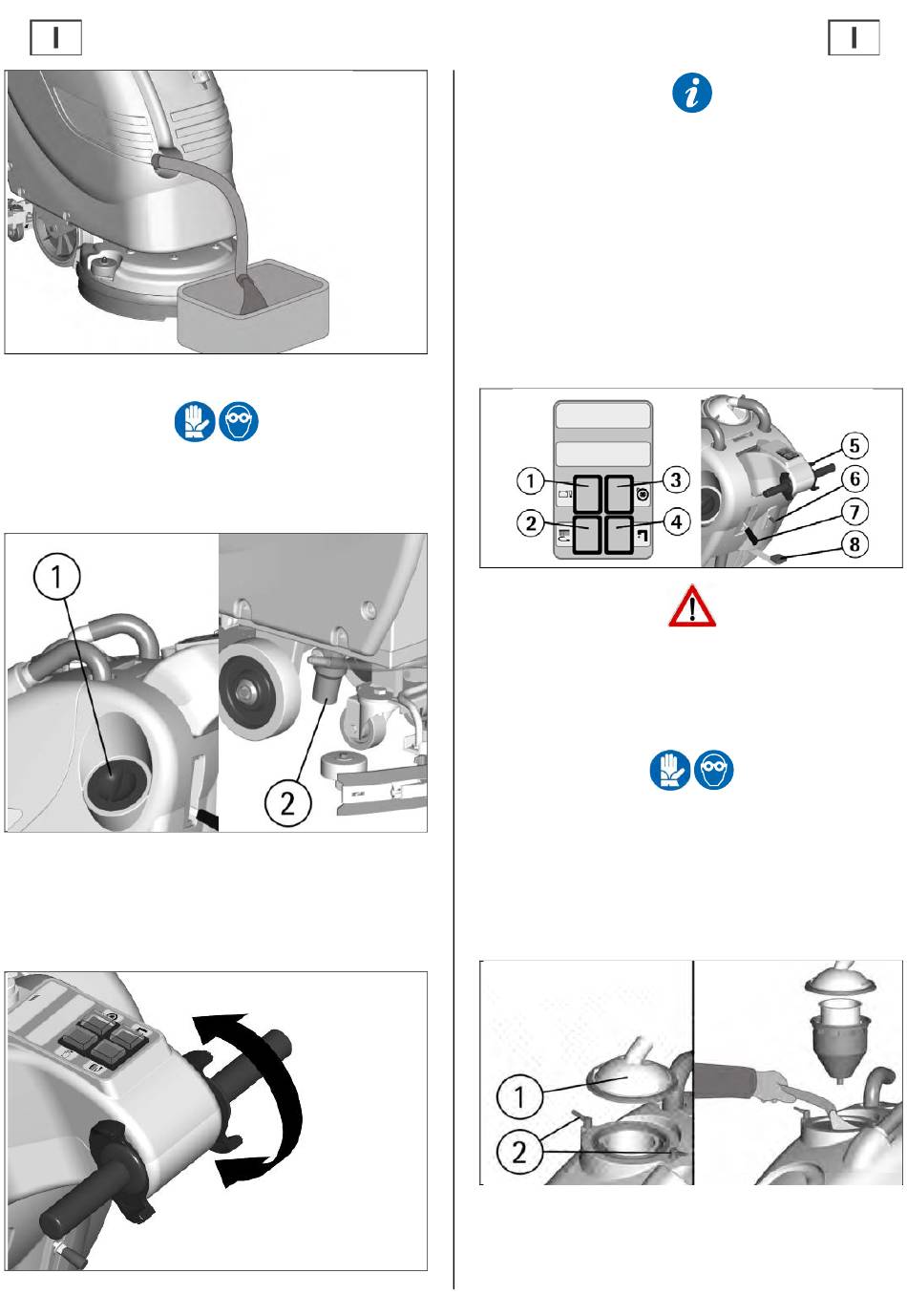 I

I

1

2

1

2

3

4

5

6

7

8

1

2