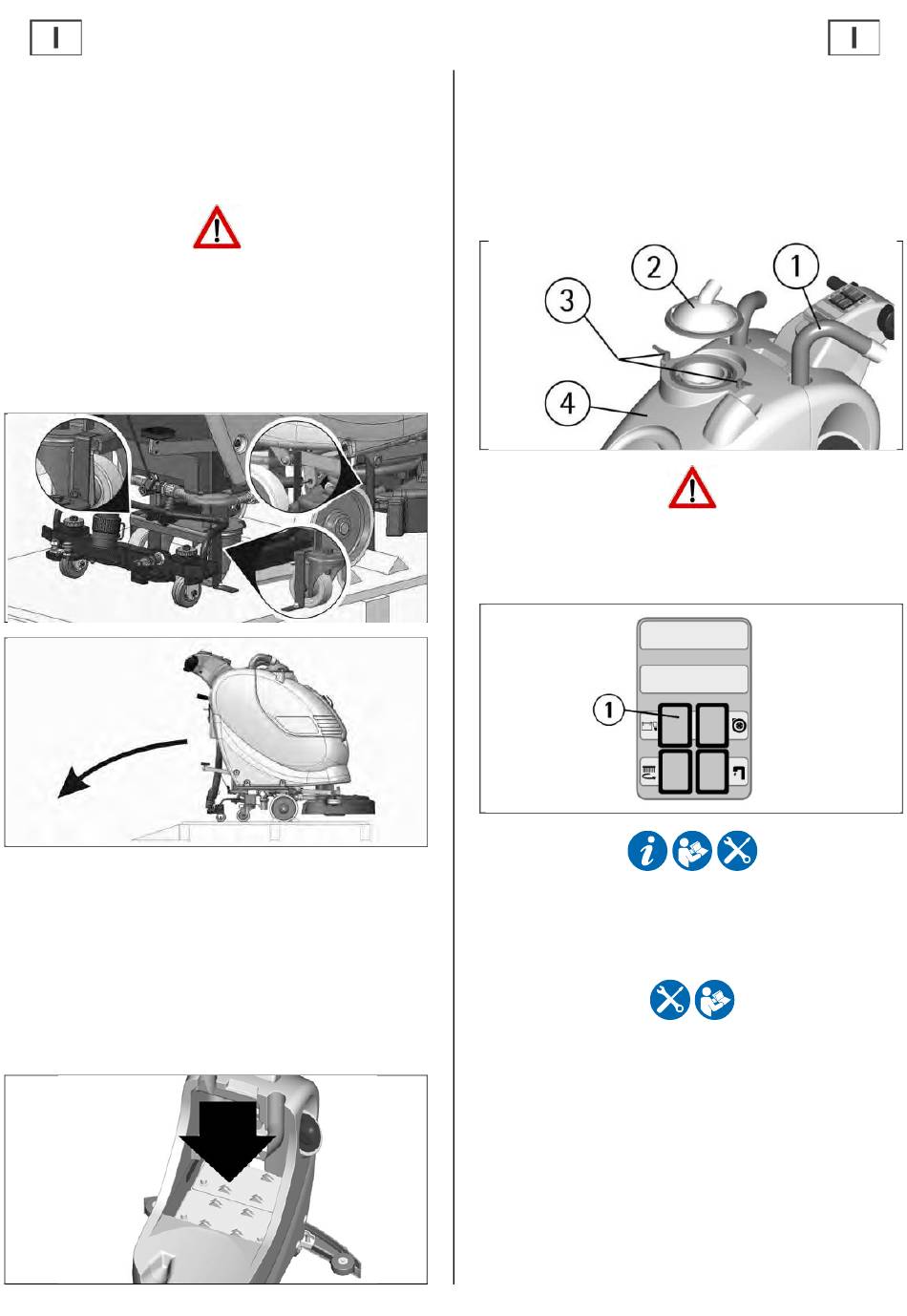 I

I

2

1

3

4

1