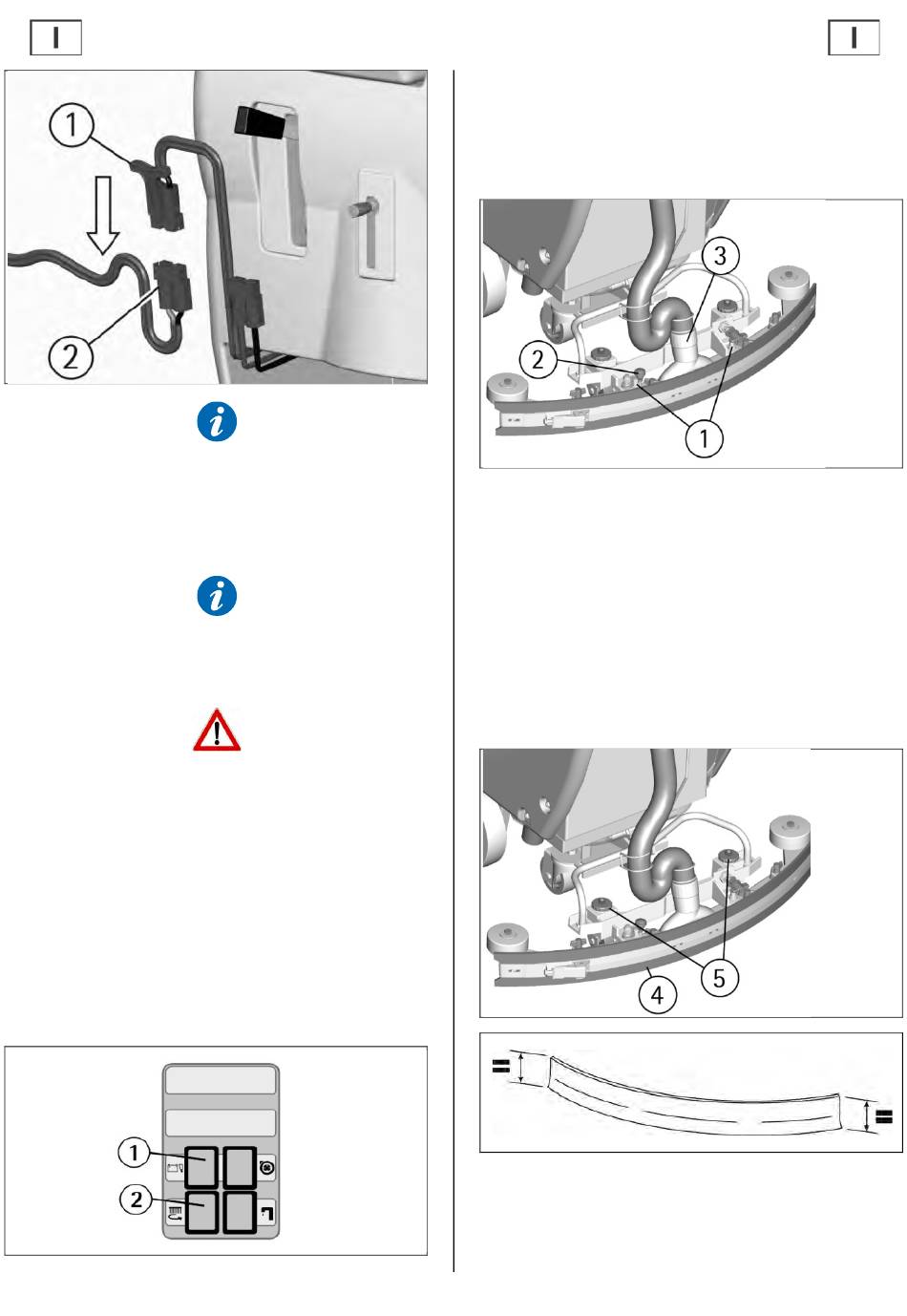 I

I

1

2

3

2

1

5

4

=

=

1

2