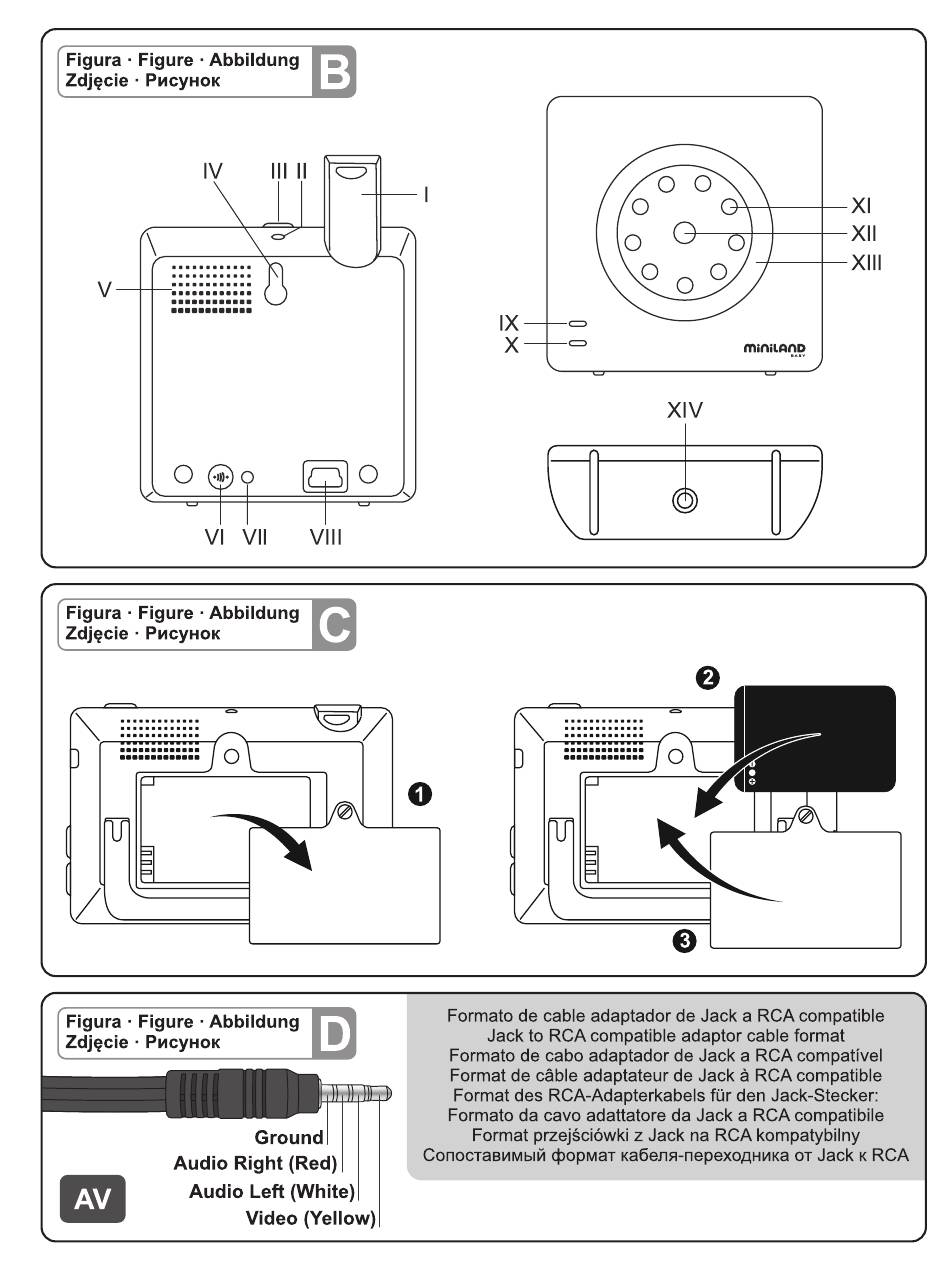 Figura · Figure · Abbildung
Zdjęcie · Рисунок
B

IV
III II
I
V
VI VII VIII

XI
XII
XIII
IX
X
miniland
BABY
XIV

Figura · Figure · Abbildung
Zdjęcie · Рисунок
C

1
2
3

Figura · Figure · Abbildung
Zdjęcie · Рисунок
D

Ground
Audio Right (Red)
Audio Left (White)
Video (Yellow)
AV

Formato de cable adaptador de Jack a RCA compatible
Jack to RCA compatible adaptor cable format
Formato de cabo adaptador de Jack a RCA compatível
Format de câble adaptateur de Jack à RCA compatible
Format des RCA-Adapterkabels für den Jack-Stecker:
Formato da cavo adattatore da Jack a RCA compatibile
Format przejściówki z Jack na RCA kompatybilny
Сопоставимый формат кабеля-переходника от Jack к RCA