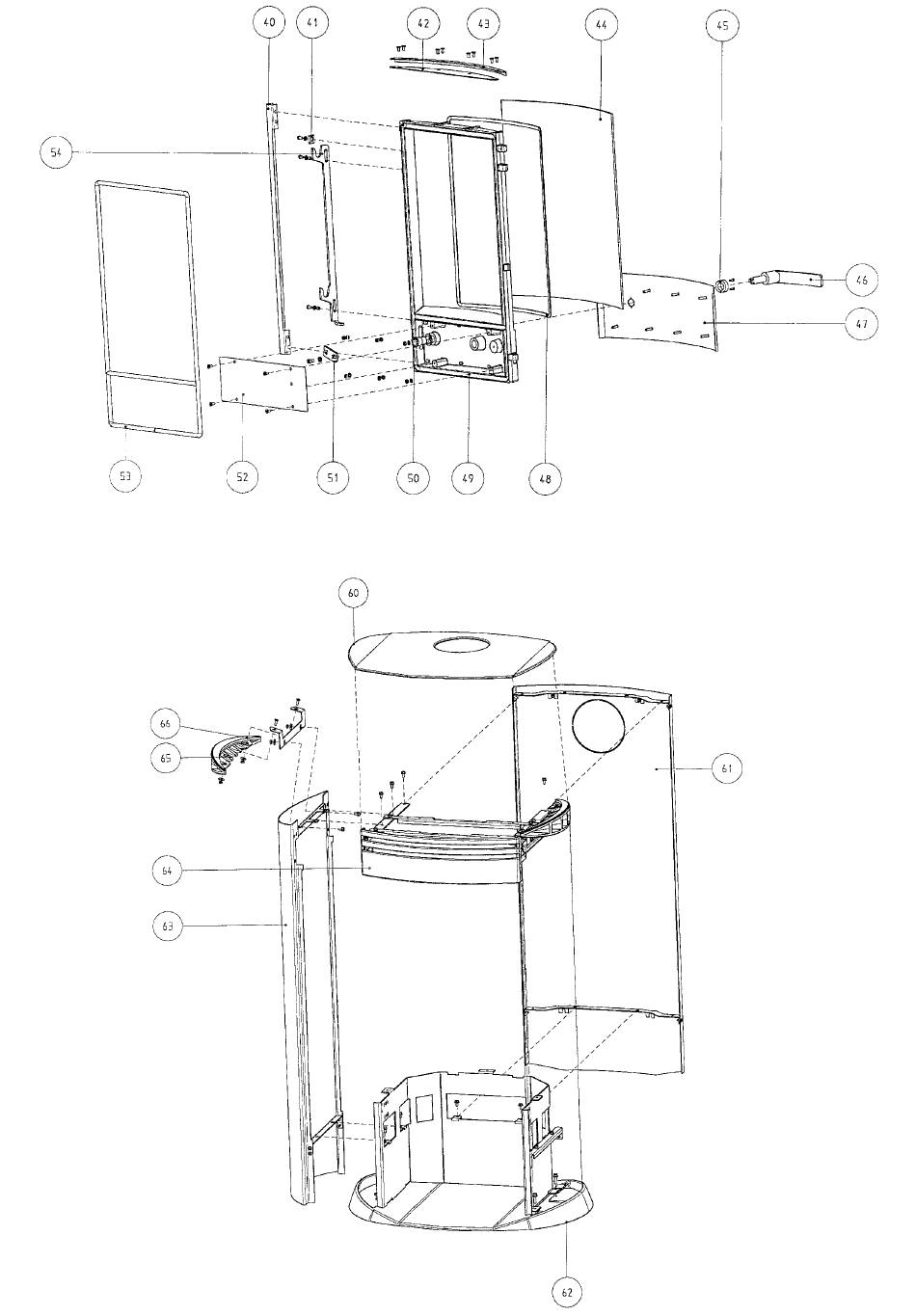 40
41
42
43
44
45
54
46
47
53
52
51
50
49
48
60
66
65
61
64
63
62