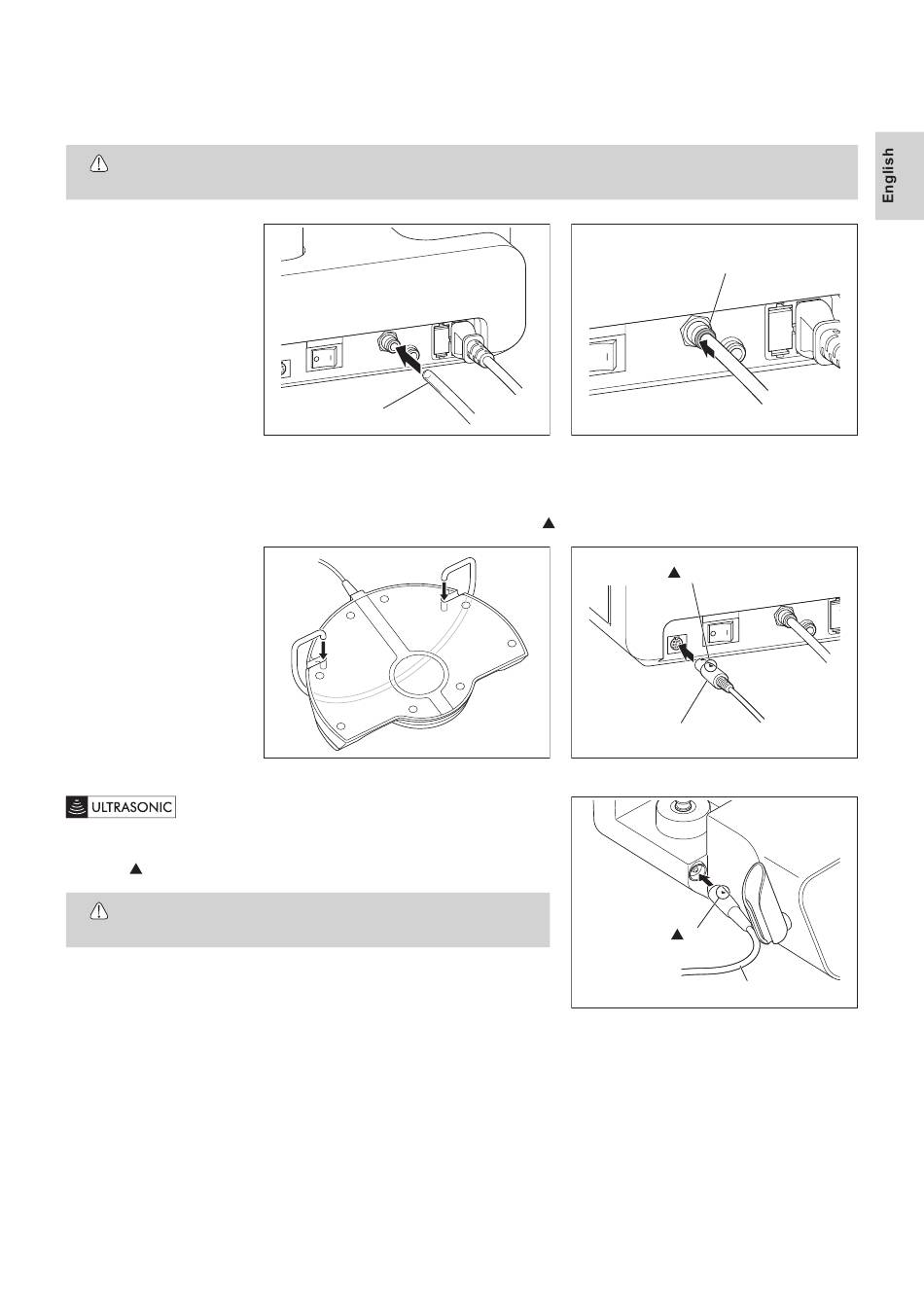 English

ULTRASONIC