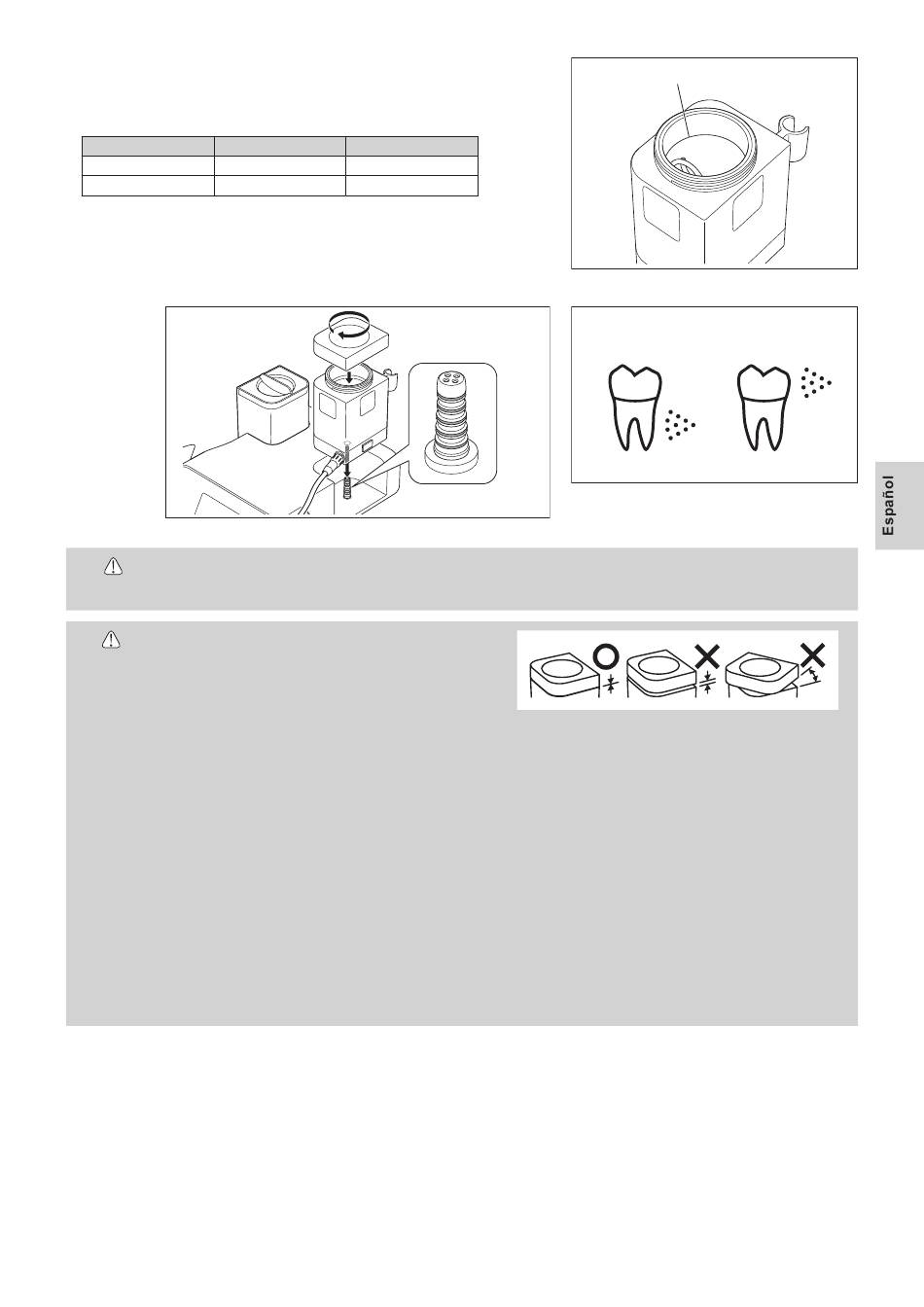 Español