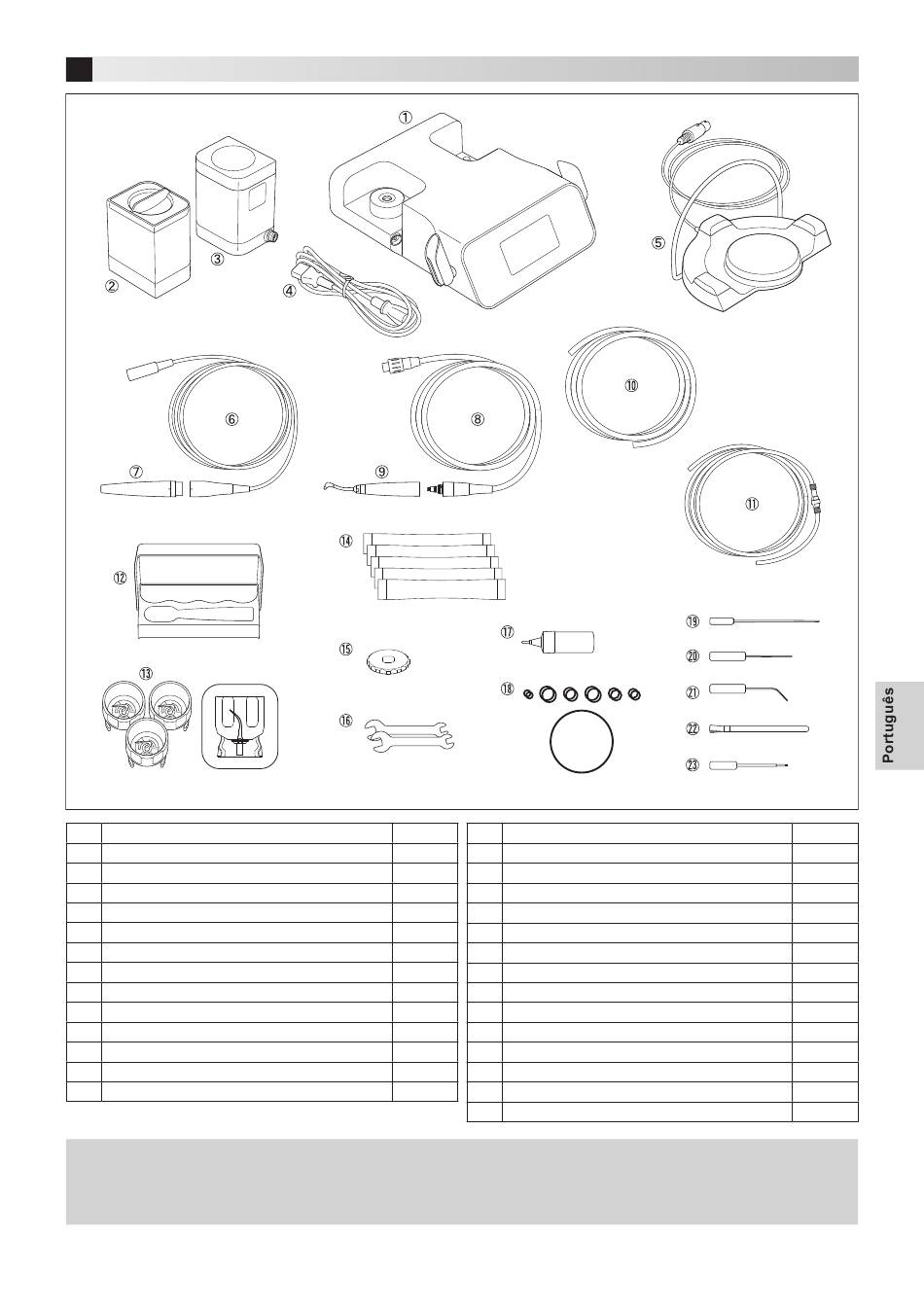 ①
②
③
④
⑤
⑥
⑦
⑧
⑨
⑩
⑪
⑫
⑬
⑭
⑮
⑯
⑰
⑱
⑲
⑳
㉑
㉒
㉓

Português