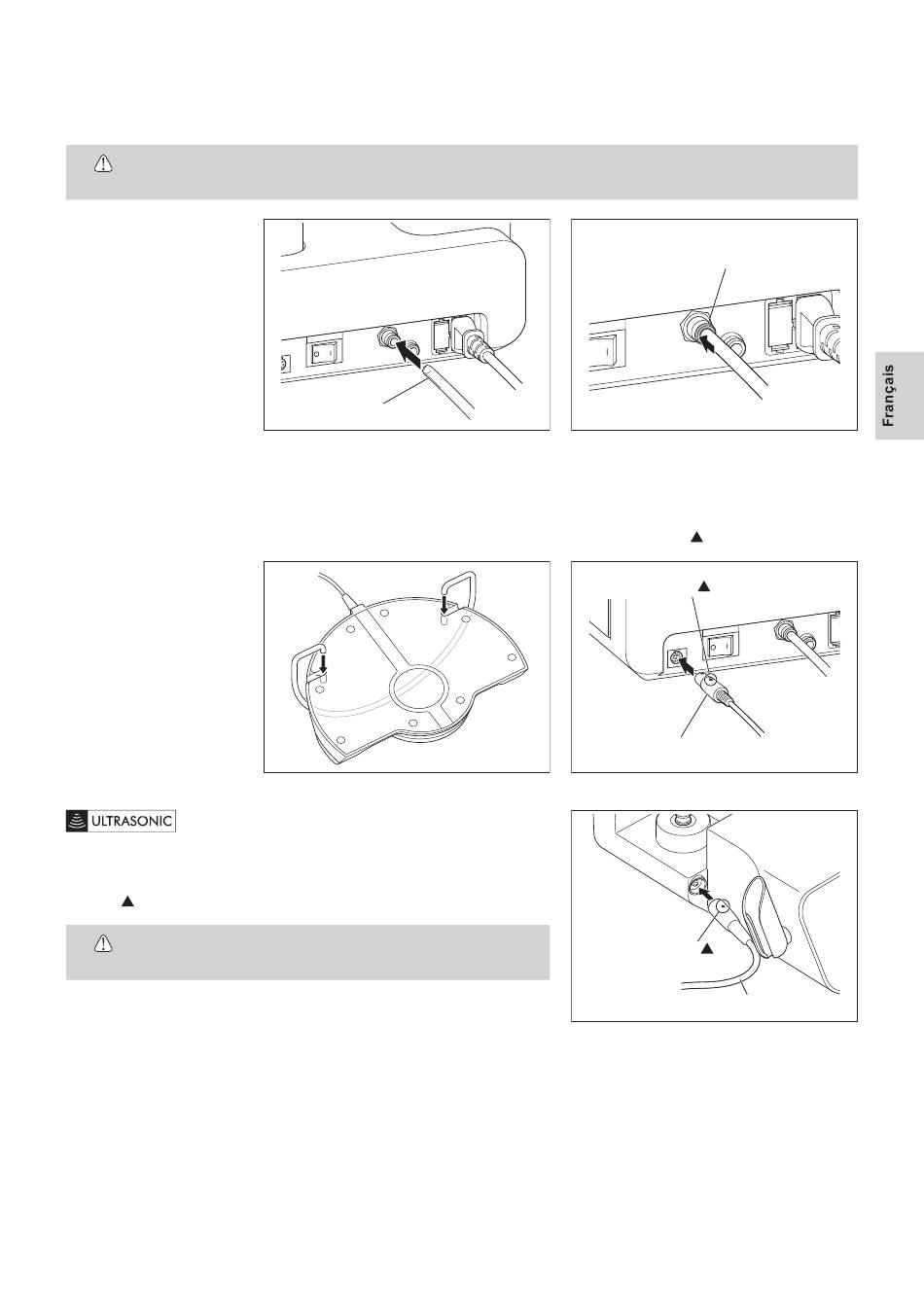 Français

ULTRASONIC