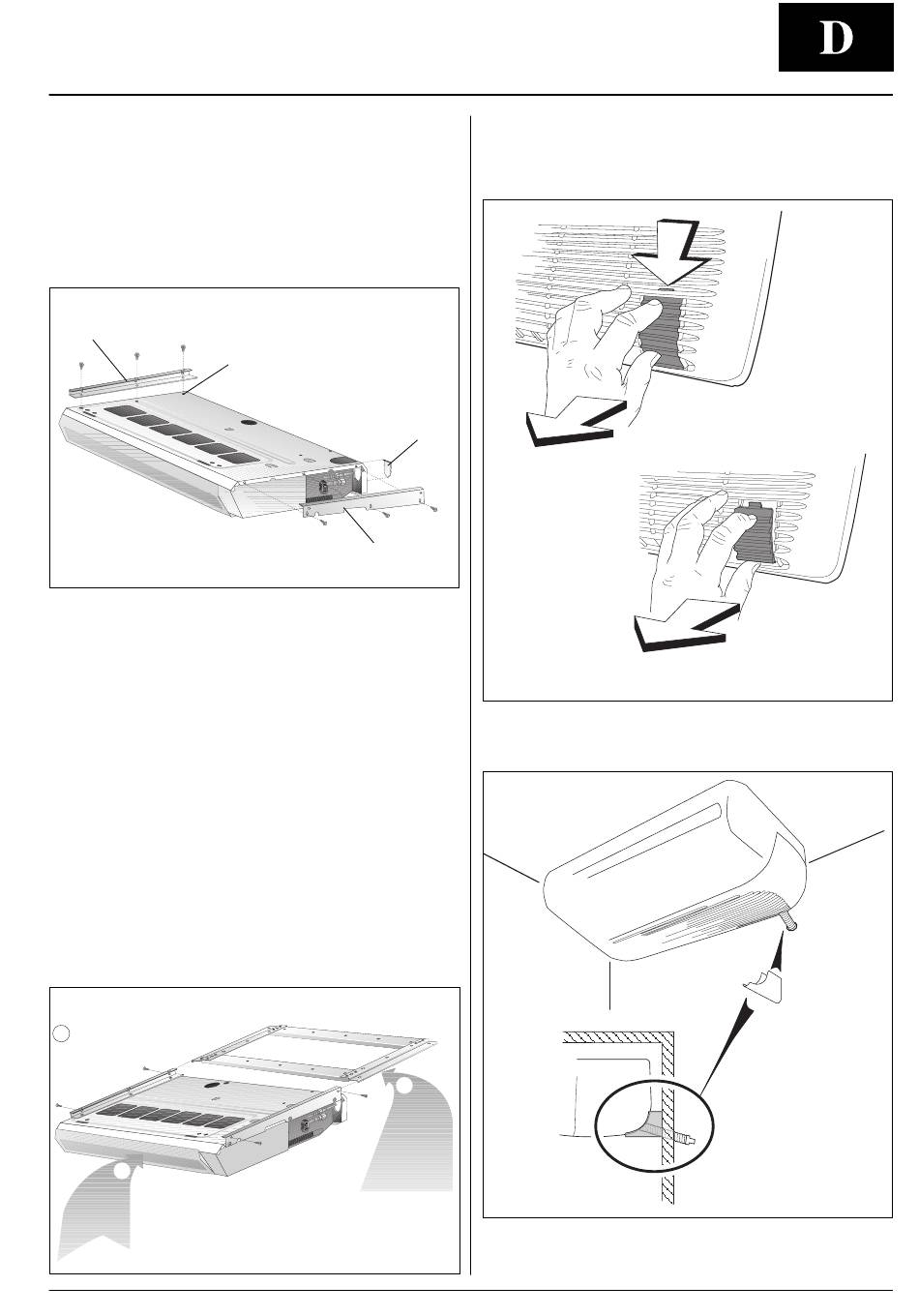 D