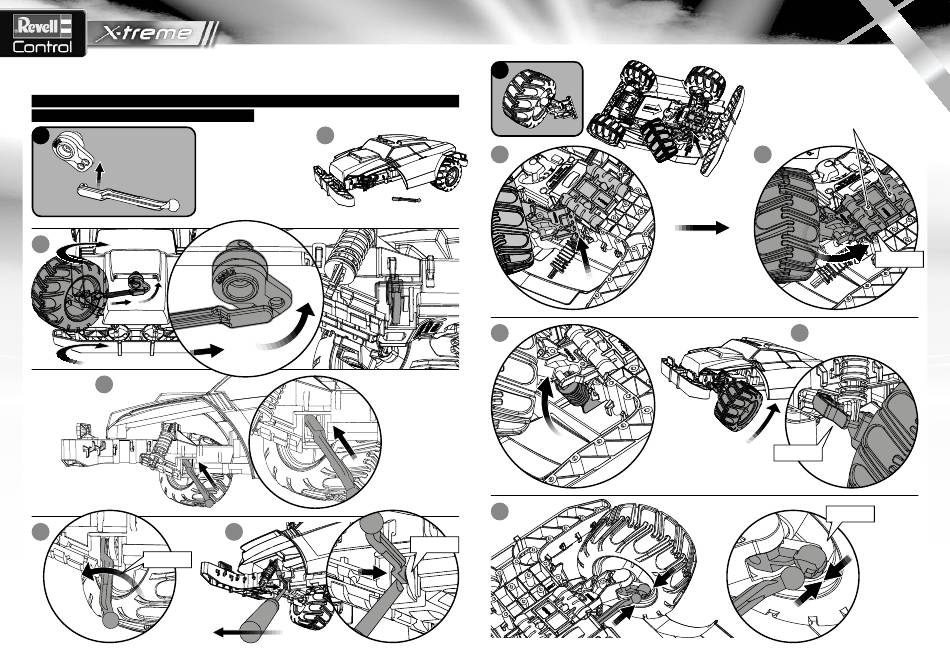 Revell
Control
X-treme