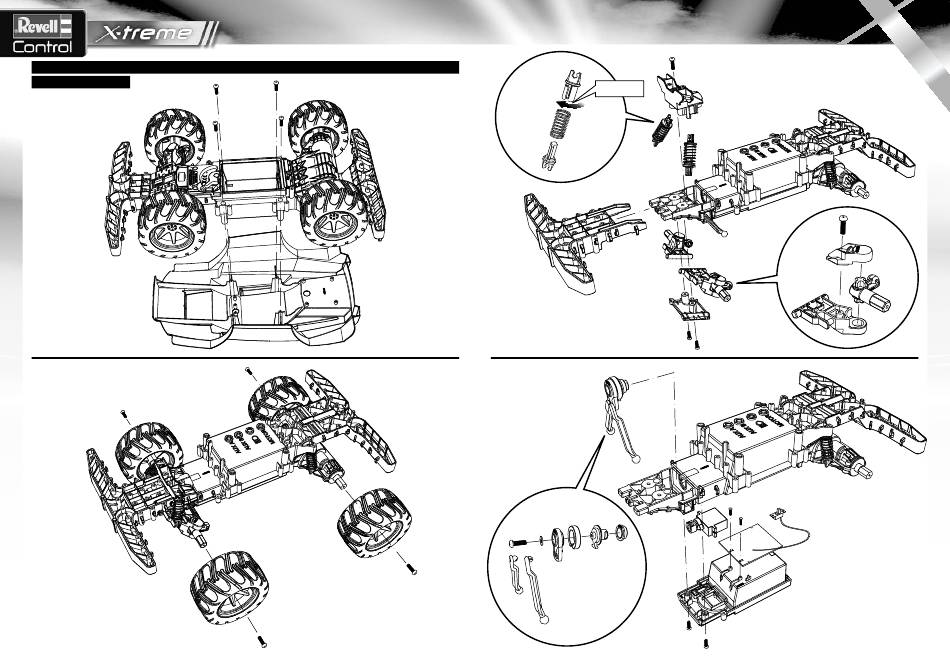 Revell Control

X-treme