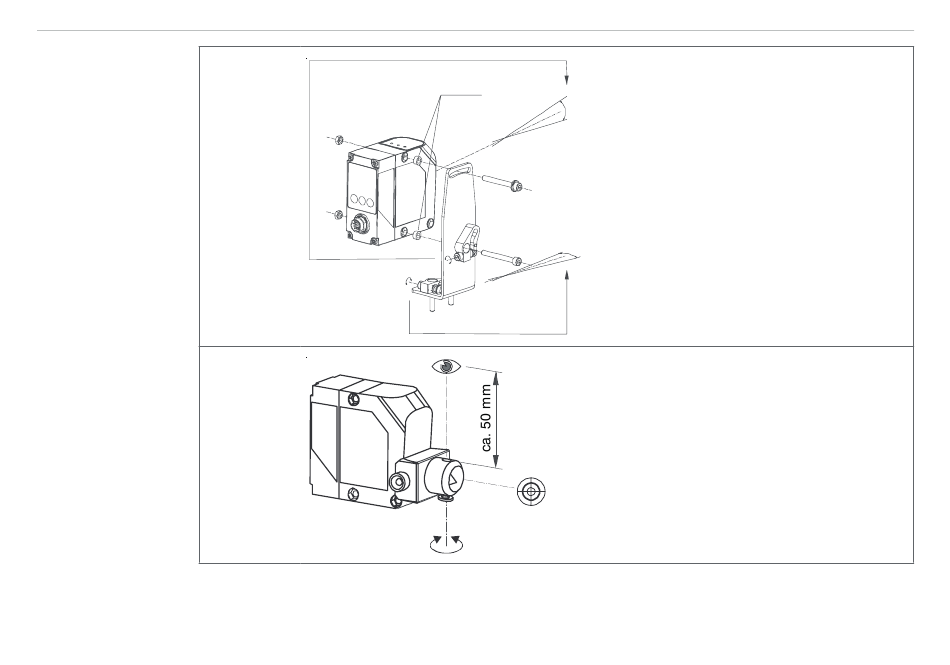 ca. 50 mm