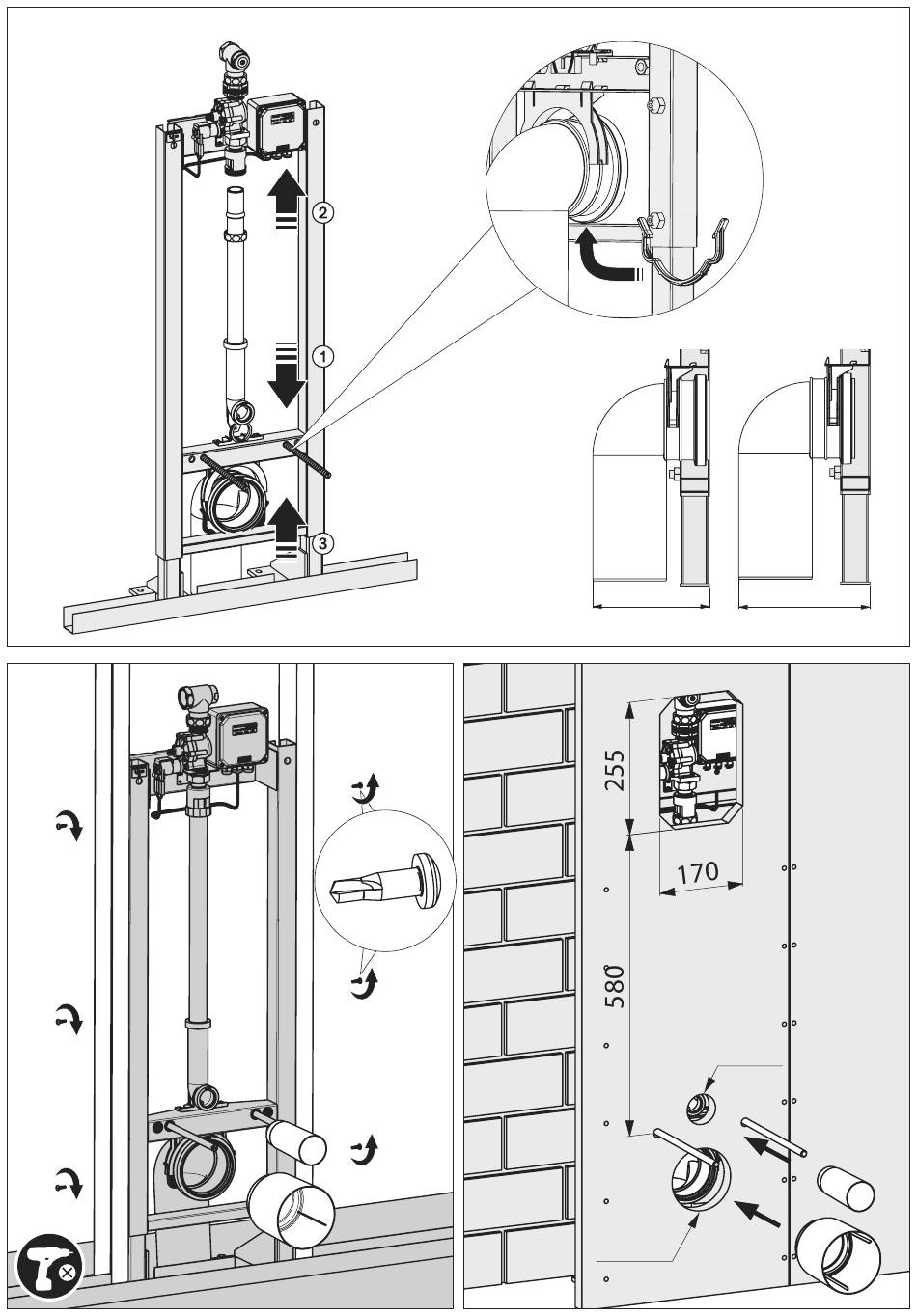 2
1
3
255
170
580