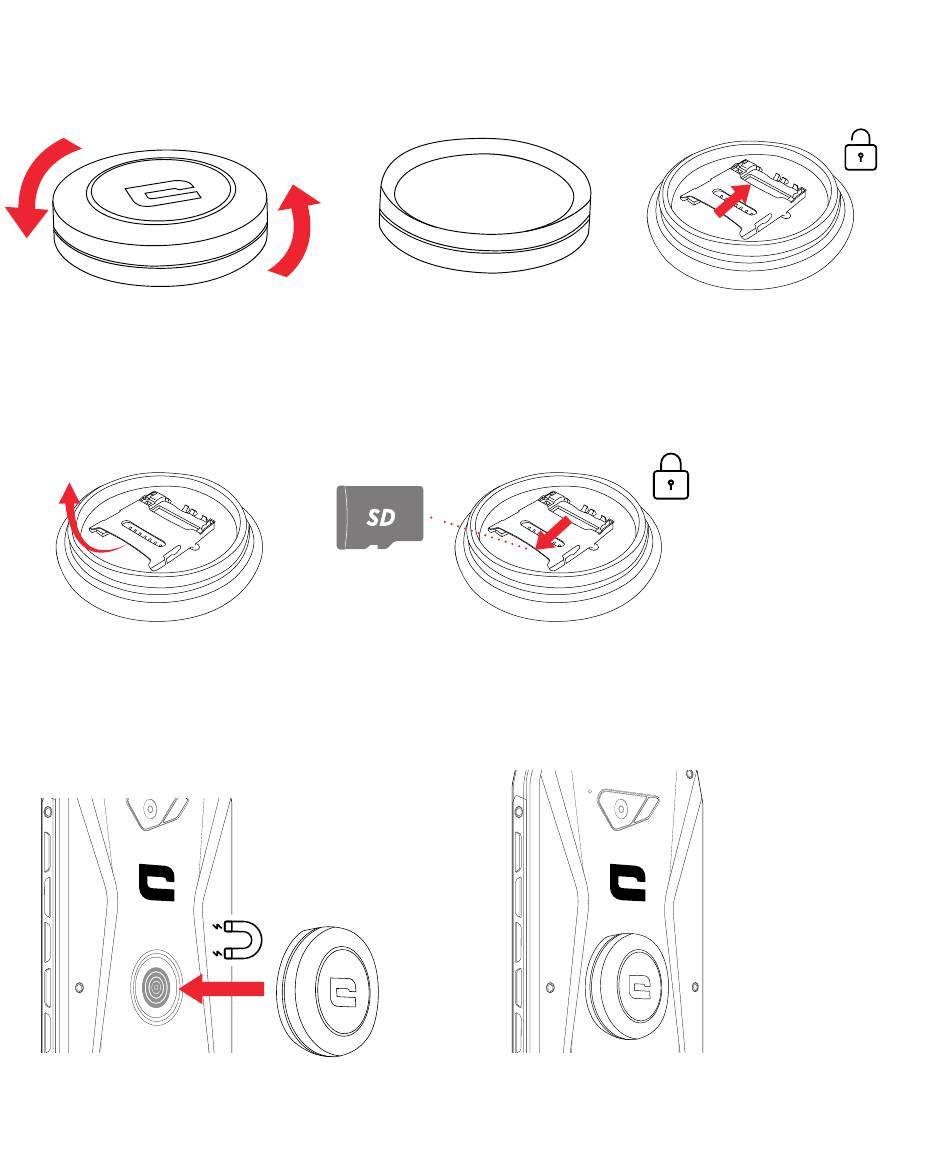 SD