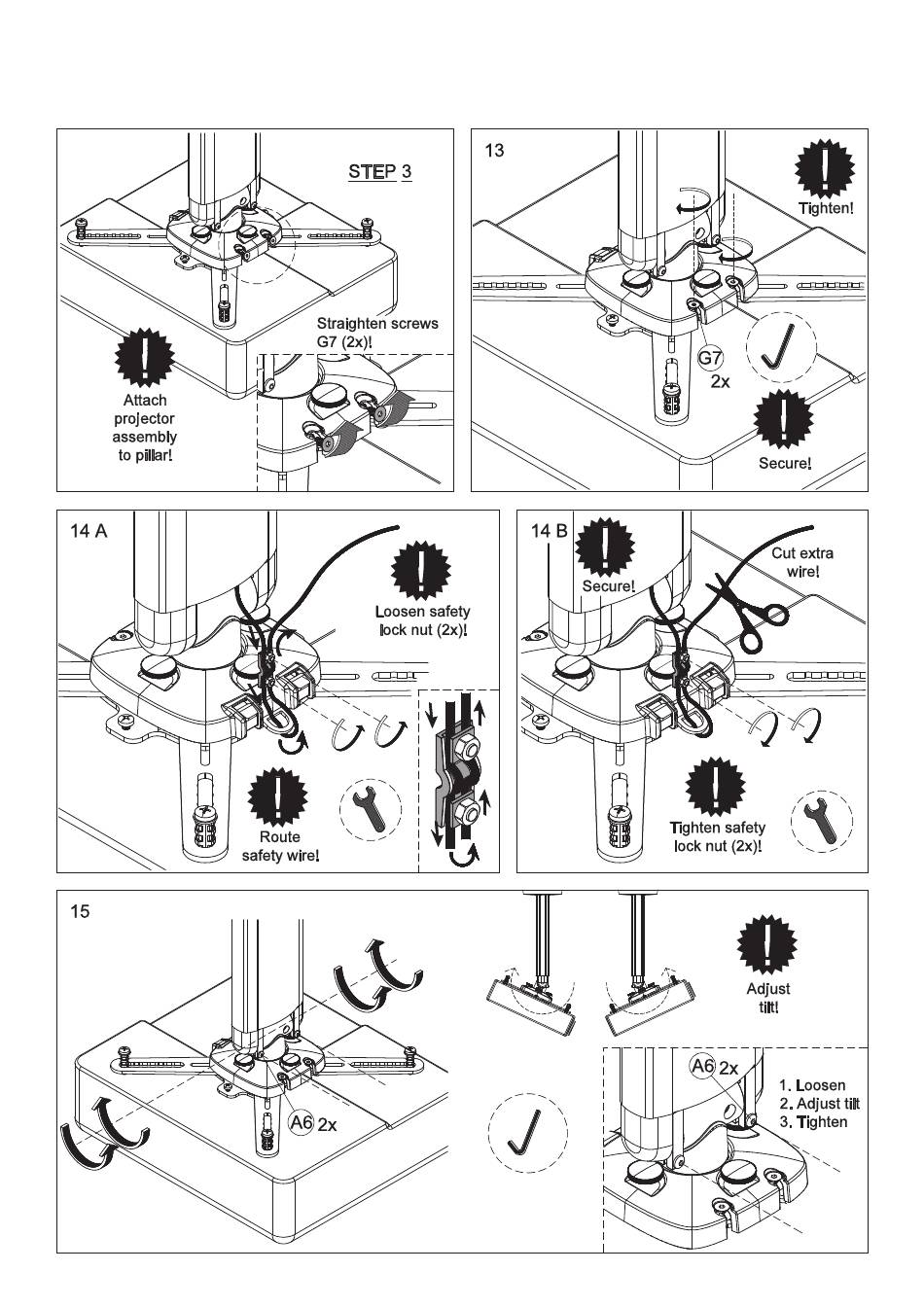 STEP 3

Straighten screws G7 (2x)!

Attach projector assembly to pillar!

13

Tighten!

G7
2x

Secure!

14 A

Loosen safety lock nut (2x)!

Route safety wire!

14 B

Secure!

Cut extra wire!

Tighten safety lock nut (2x)!

15

Adjust tilt!

A6 2x

A6 2x

1. Loosen
2. Adjust tilt
3. Tighten