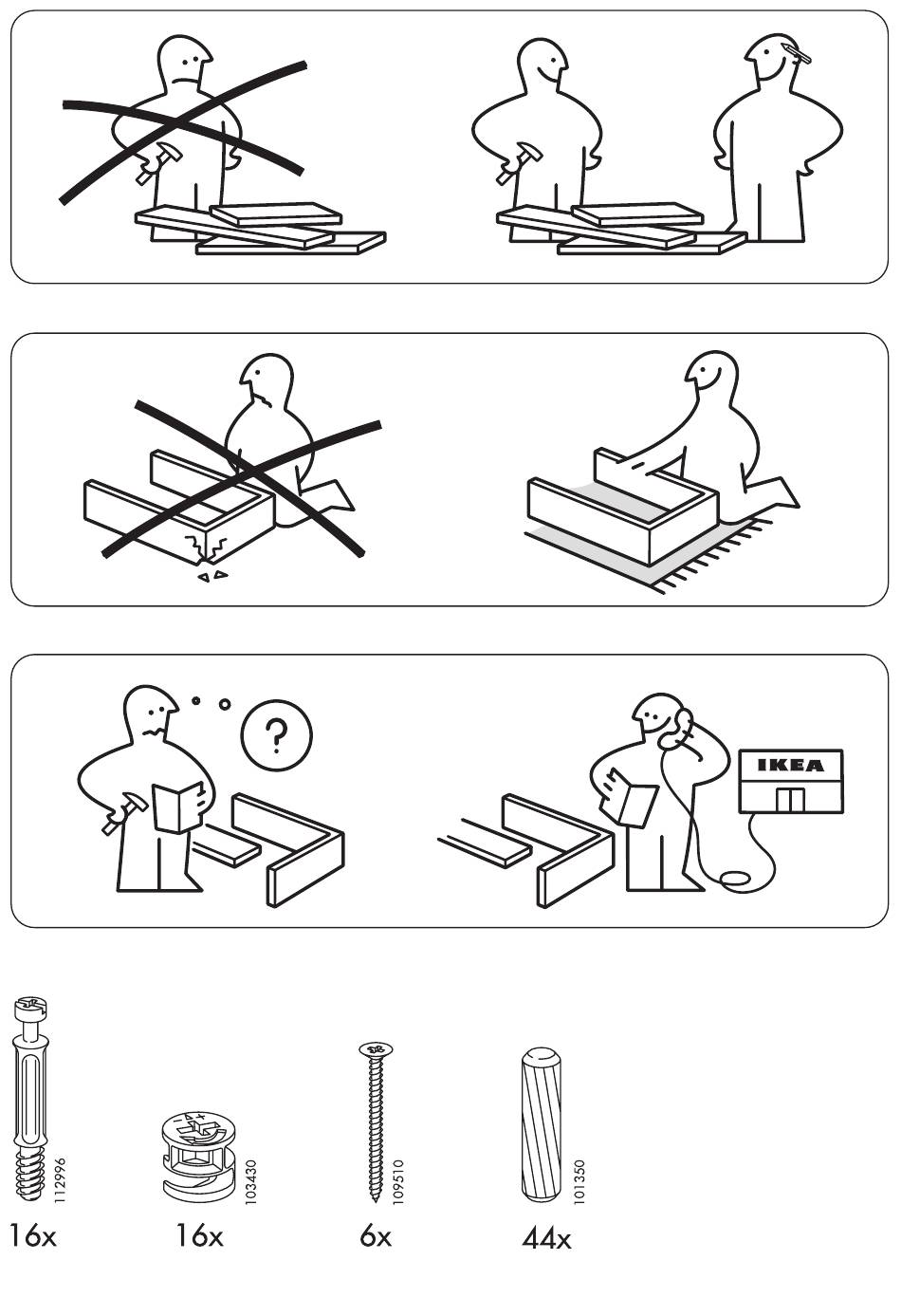 ?

IKEA

112996
16x

103430
16x

109510
6x

101350
44x