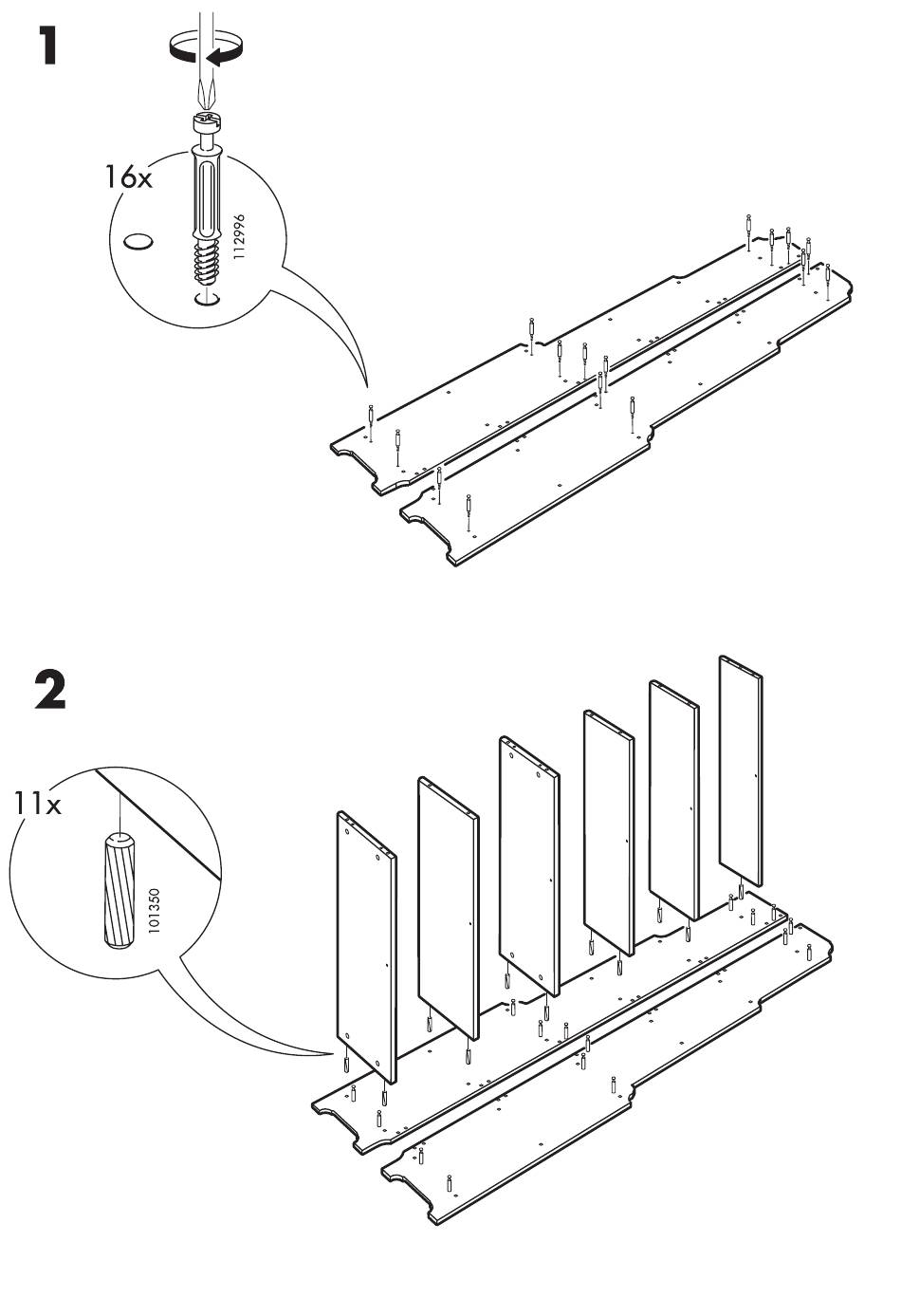 1

16x

112996

2

11x

101350