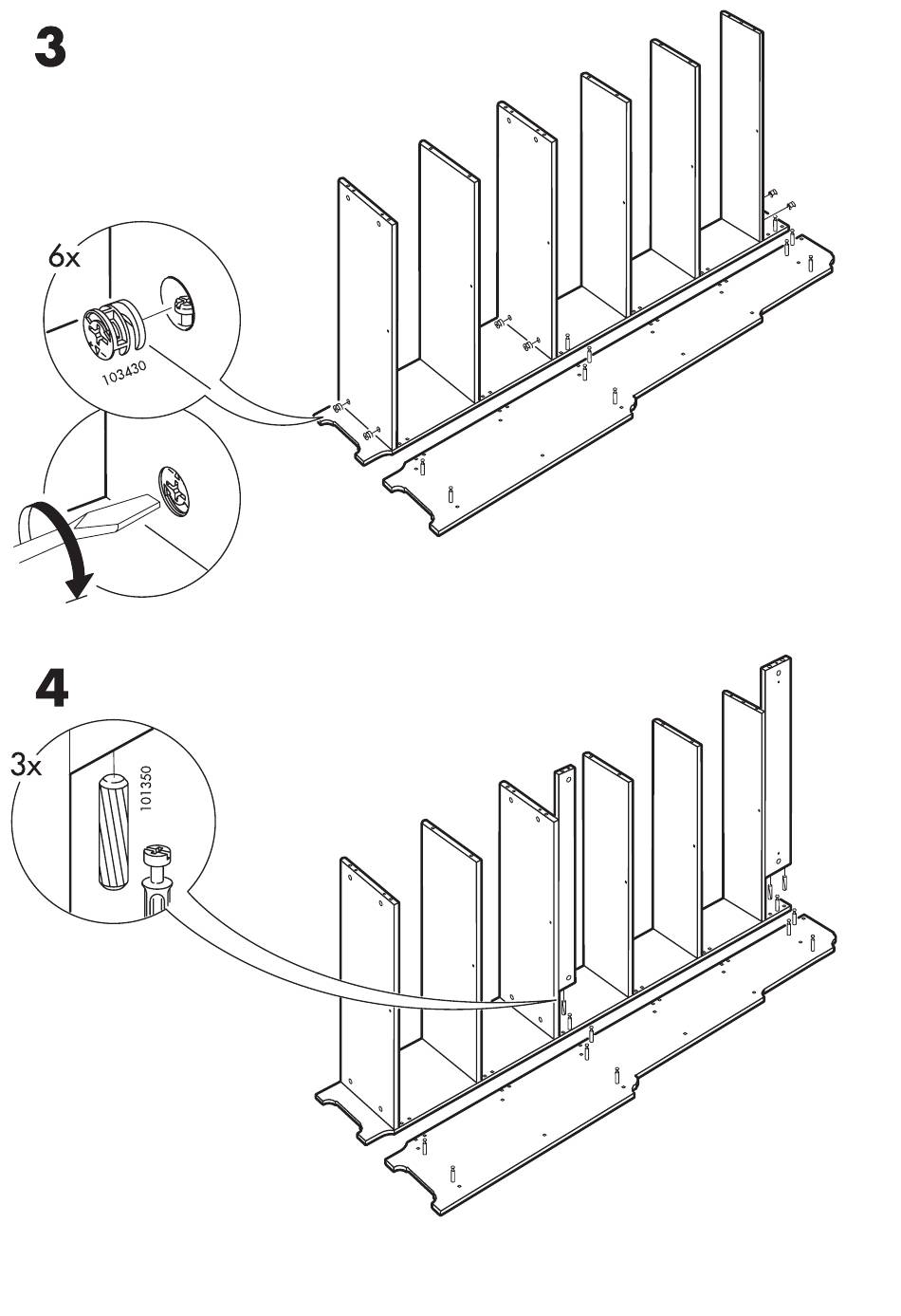 3

6x

103430

4

3x

101350