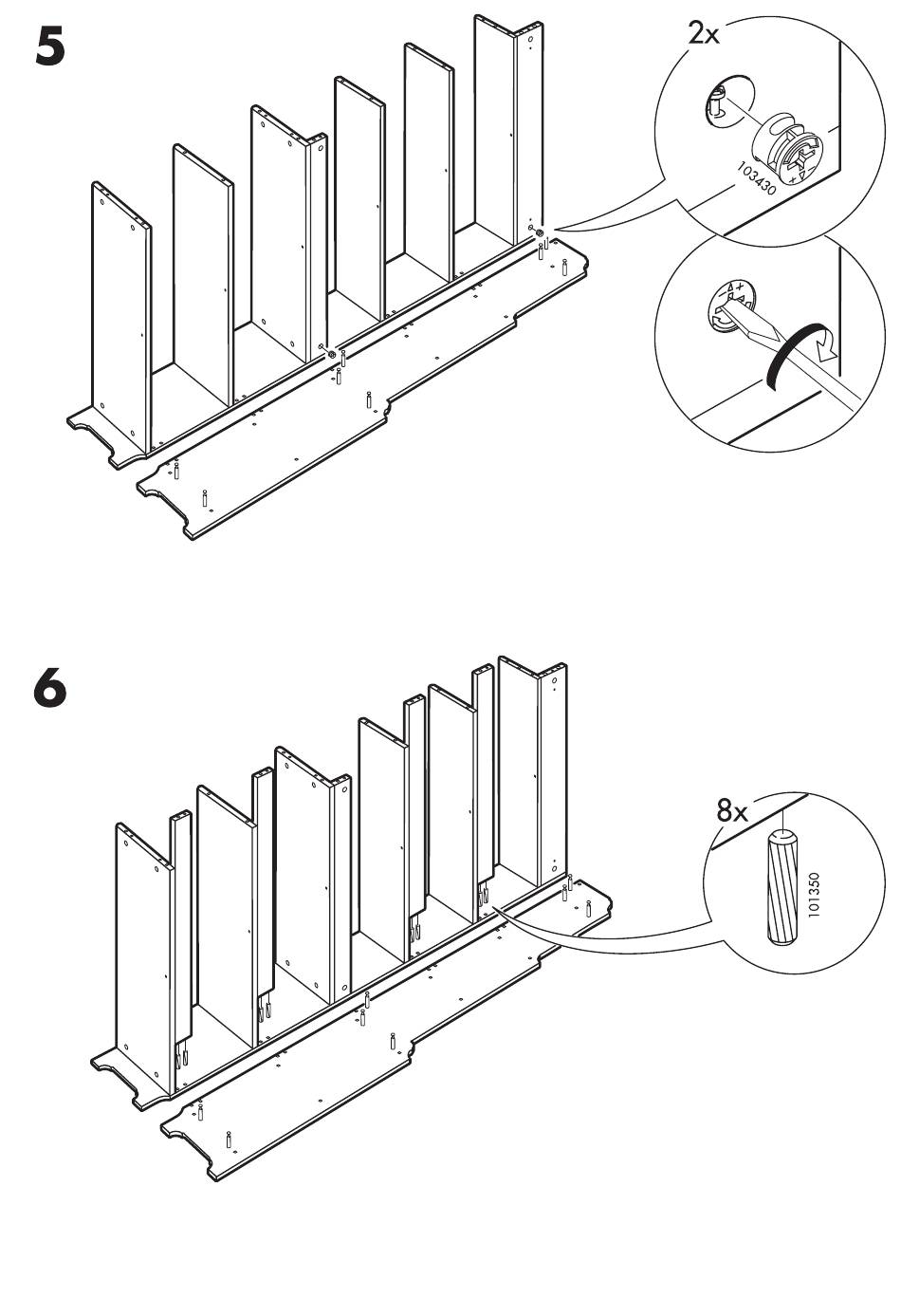 5

2x

103430

6

8x

101350