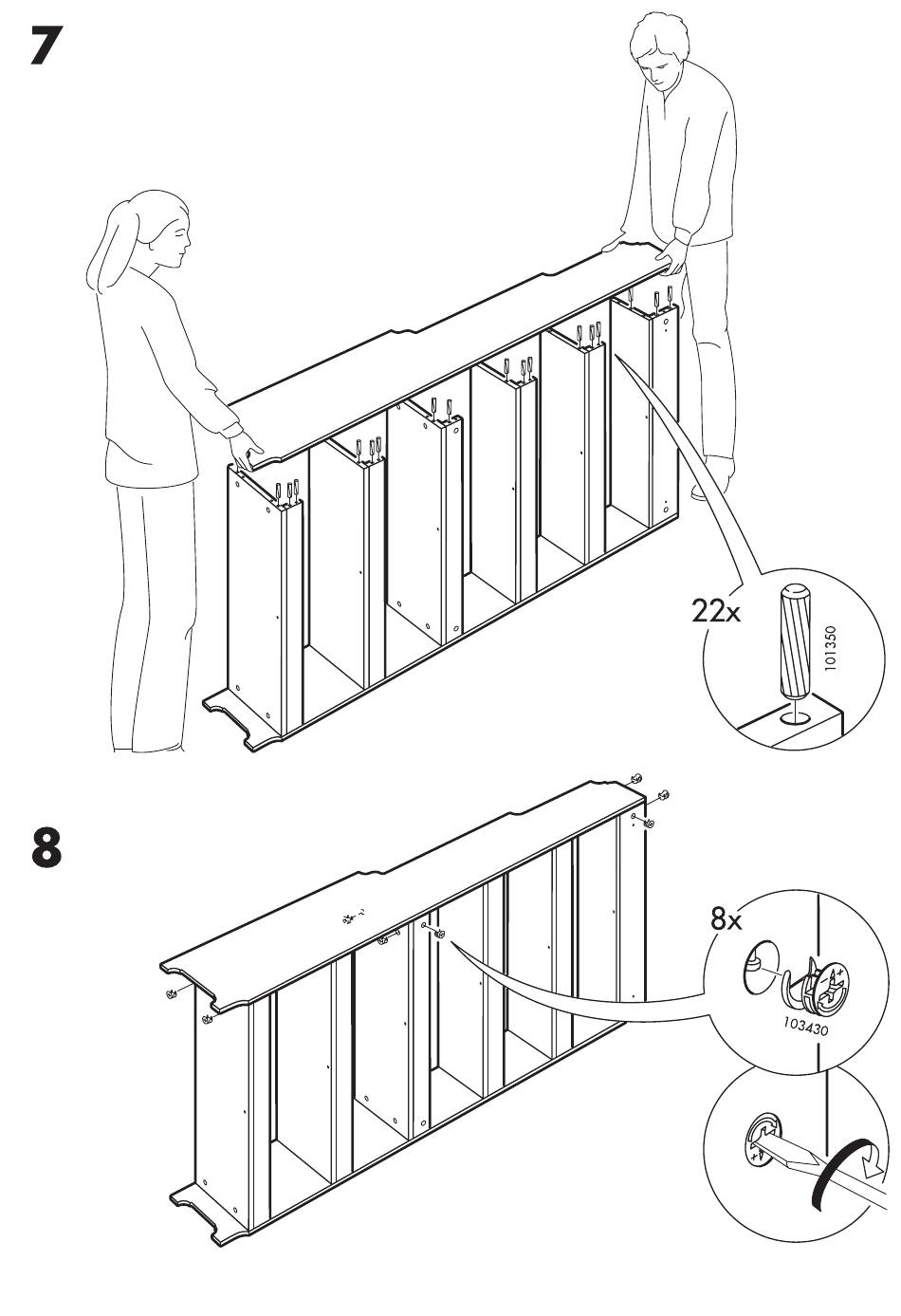 7

22x

101350

8

8x

103430