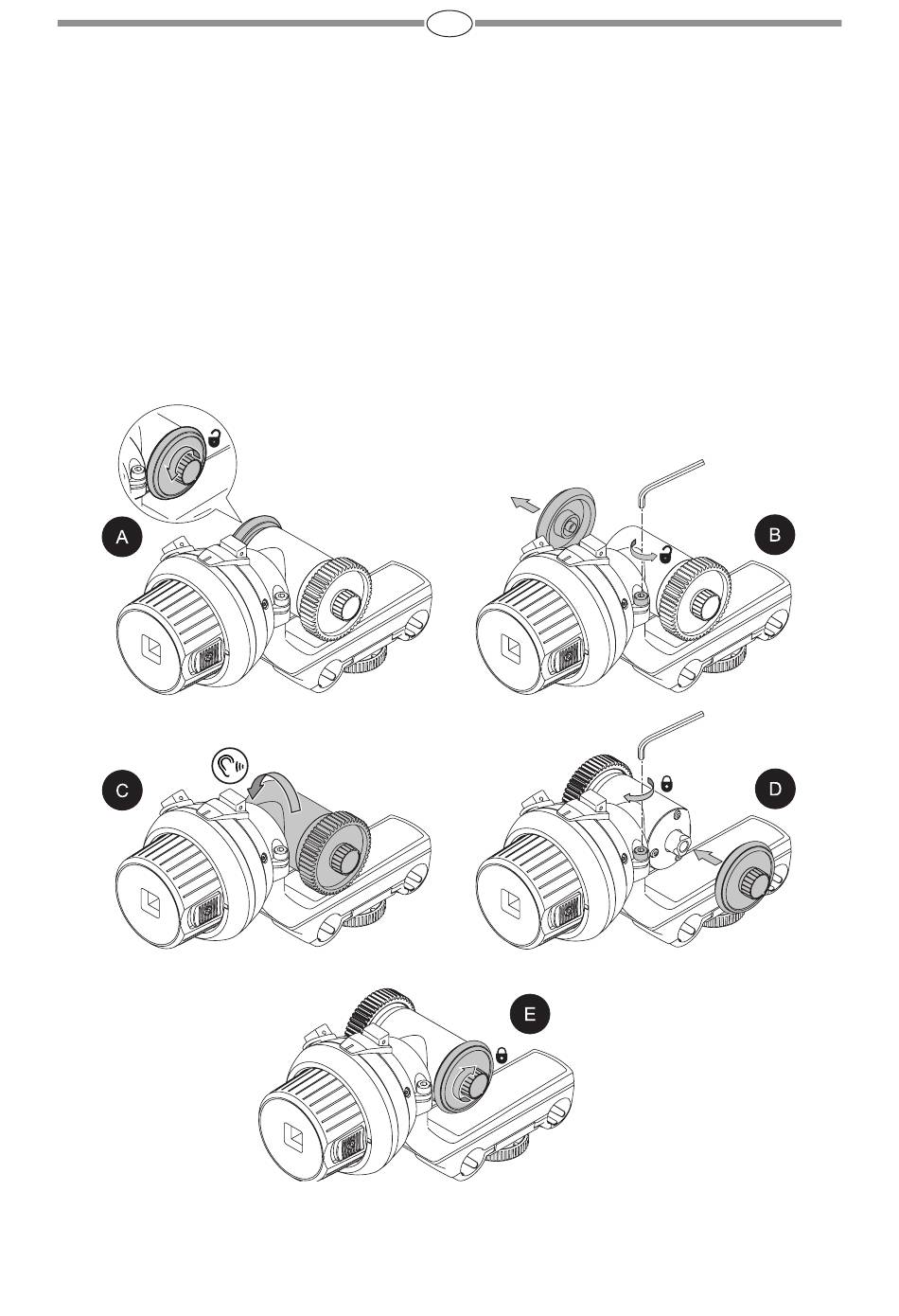 A

B

C

D

E