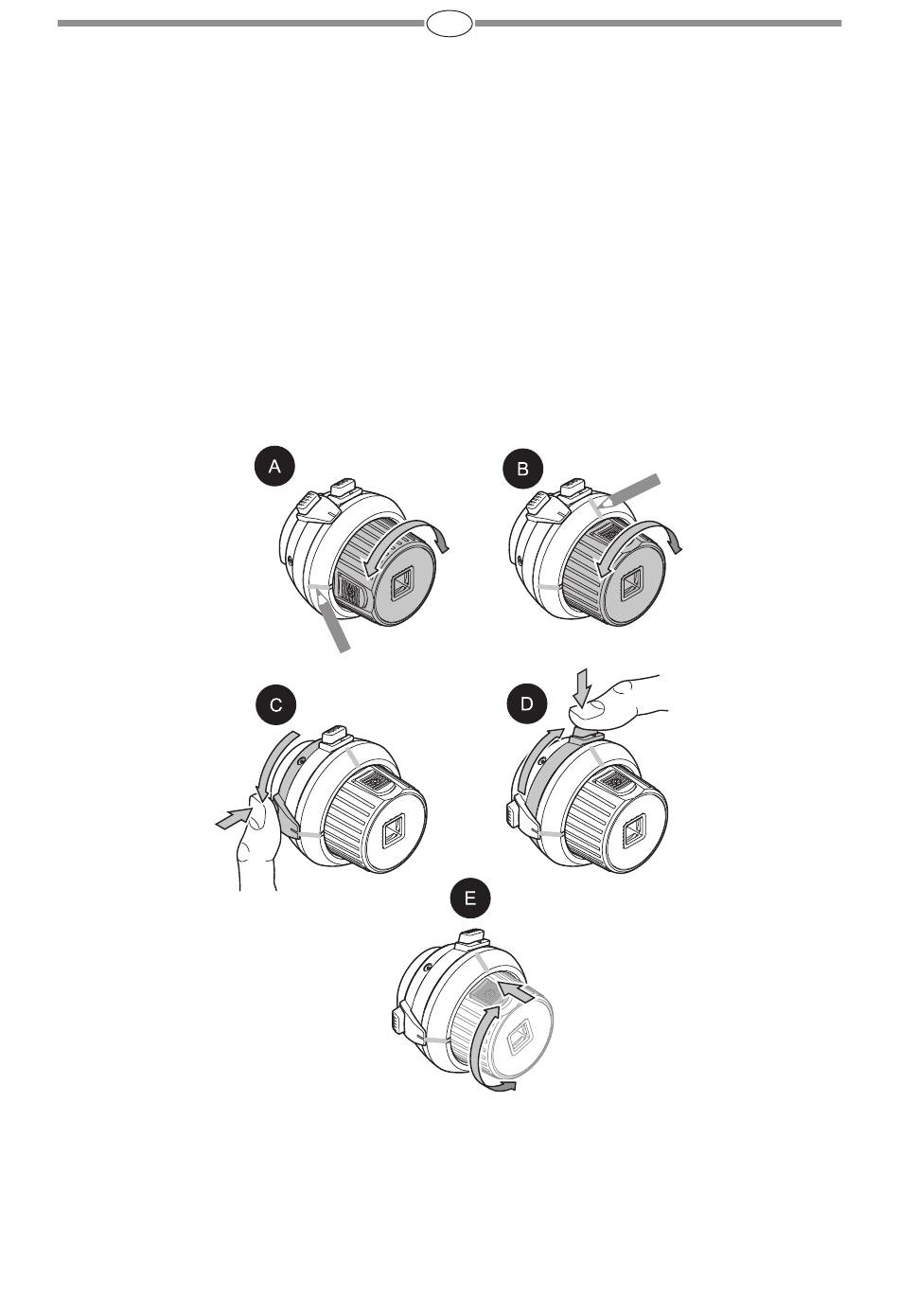 A

B

C

D

E