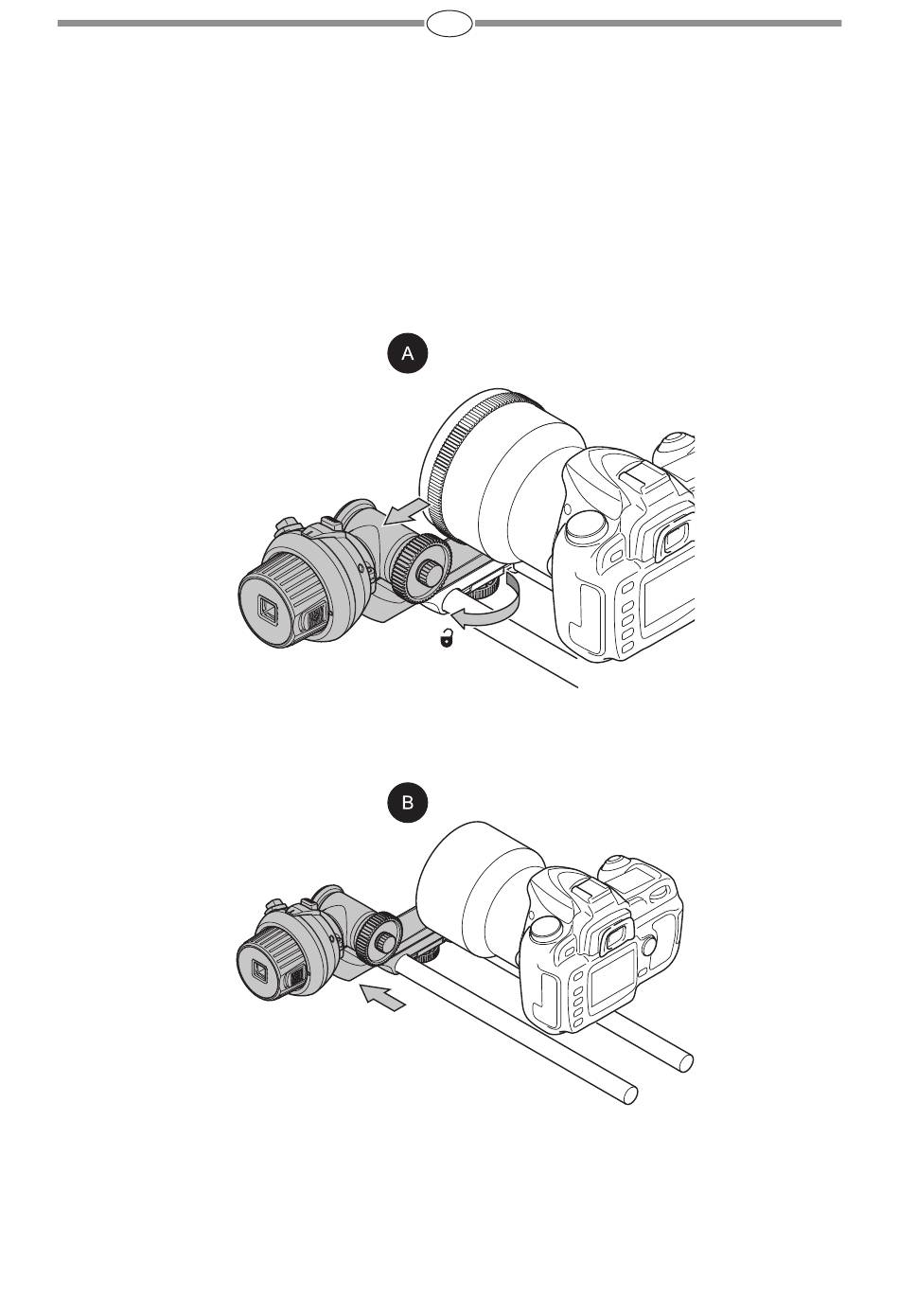 A

B