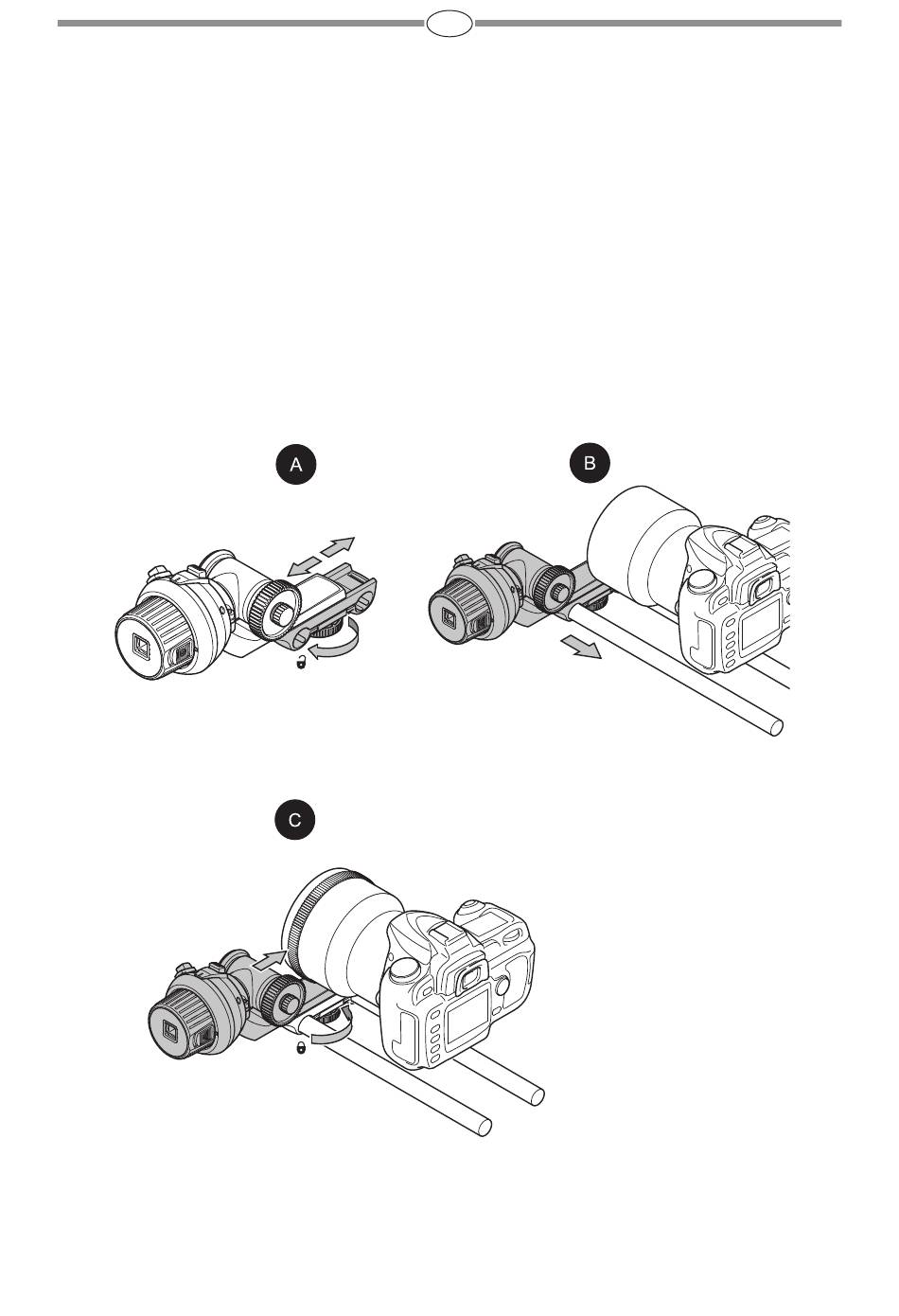 A

B

C