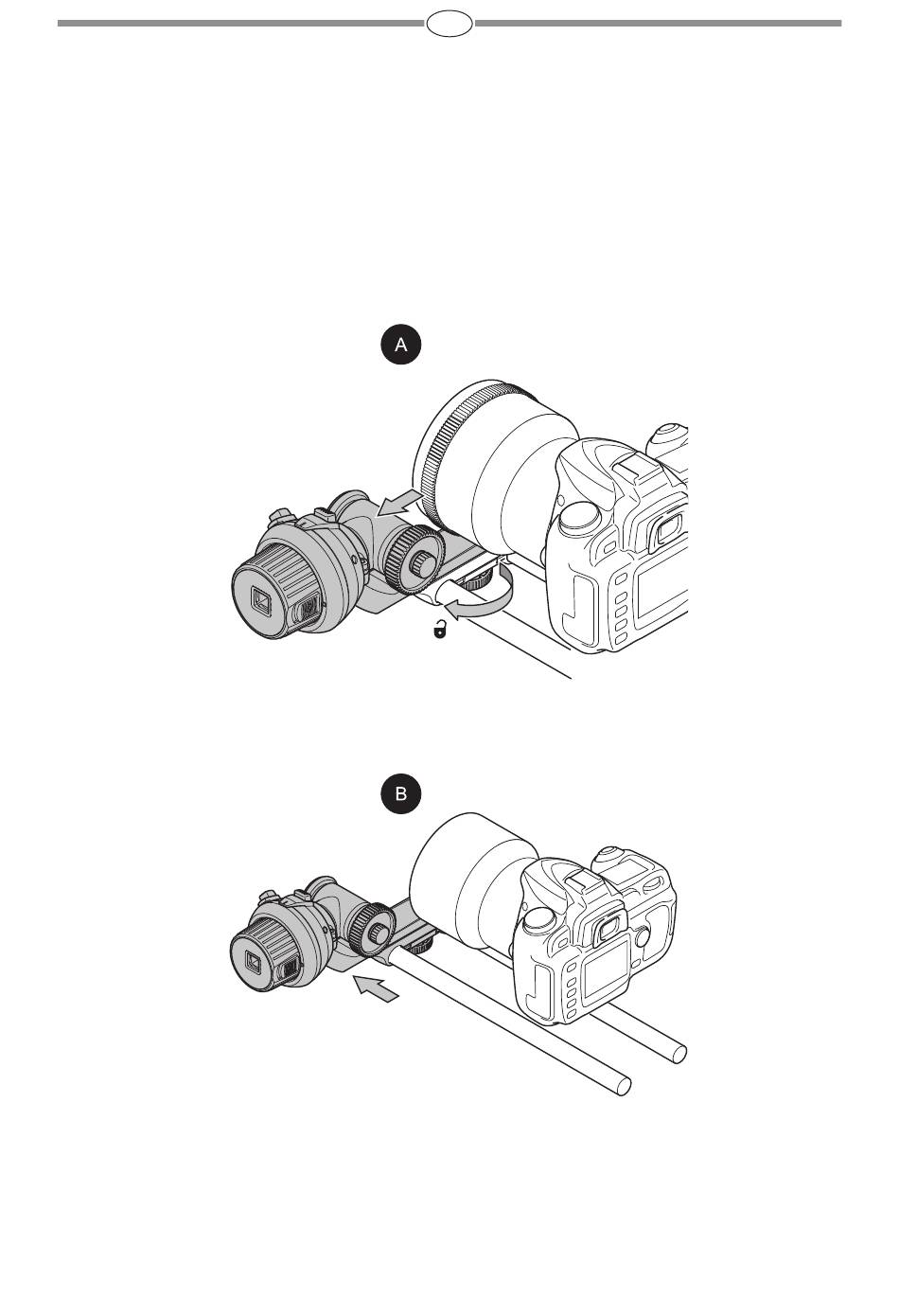 A

B