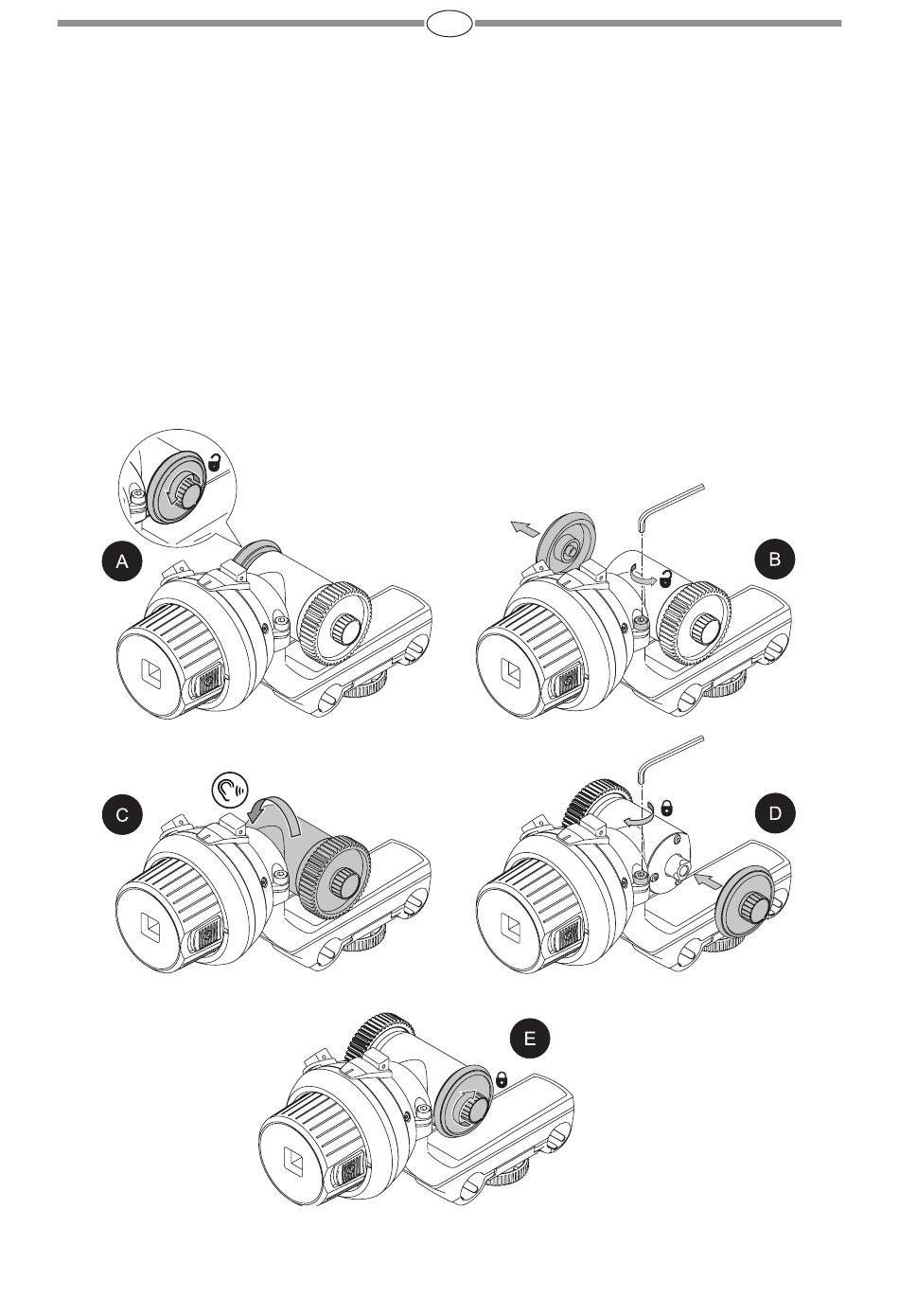 A

B

C

D

E