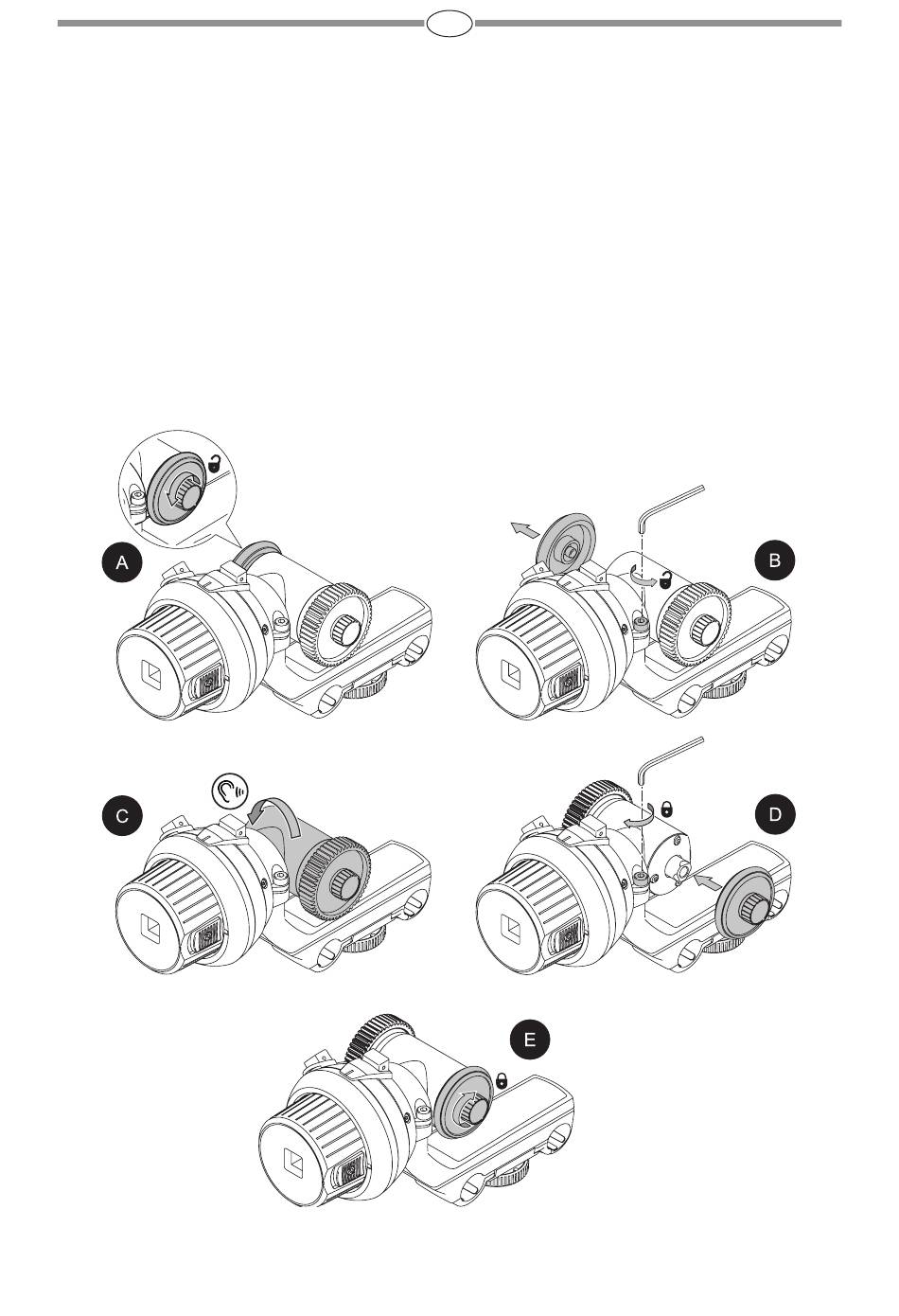 A

B

C

D

E