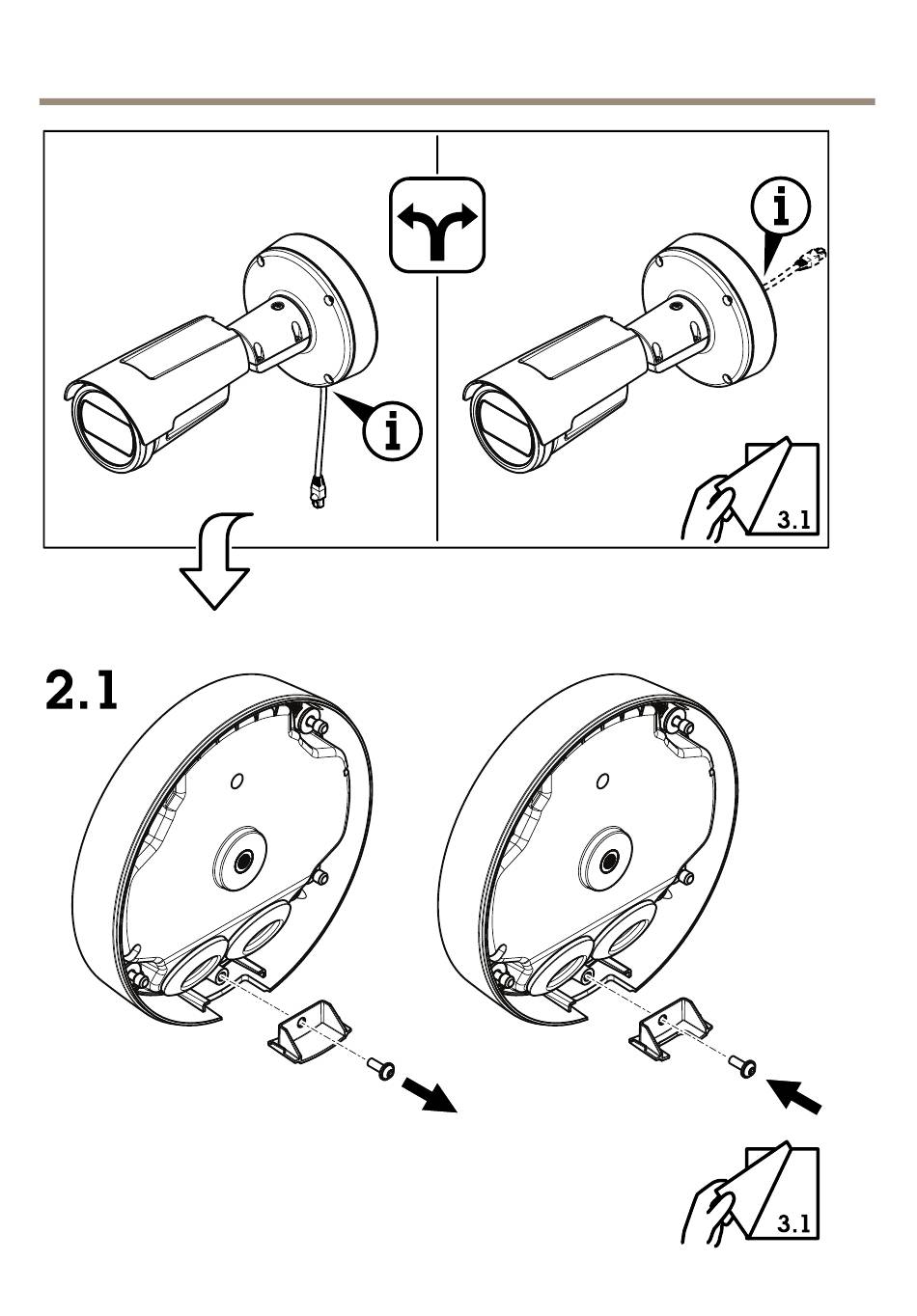 i

i

3.1

2.1

3.1