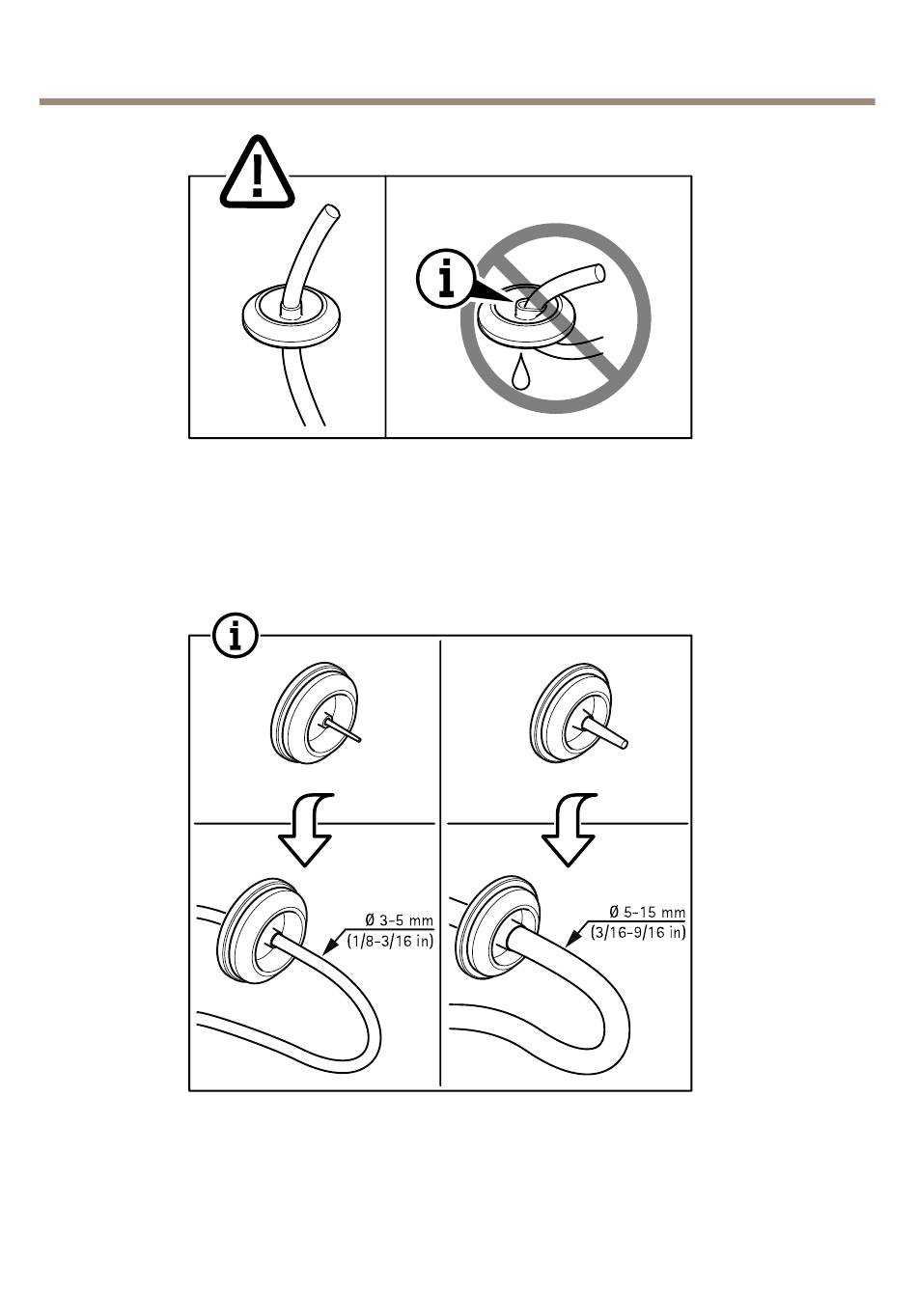 Ø 3-5 mm
(1/8-3/16 in)

Ø 5-15 mm
(3/16-9/16 in)