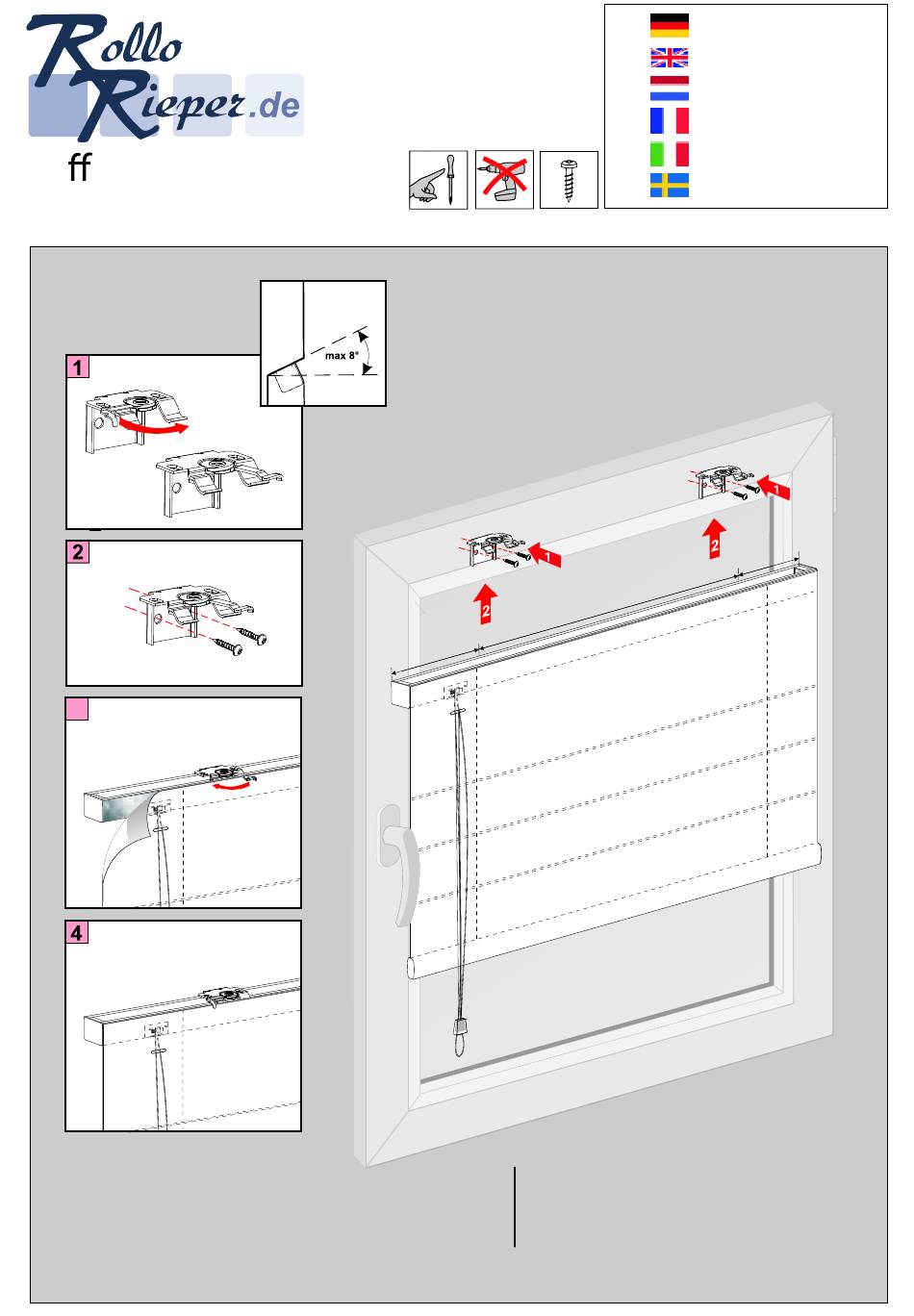 Rollo Rieper.de

ff

max 8°

1

2

4

1

2

1

2