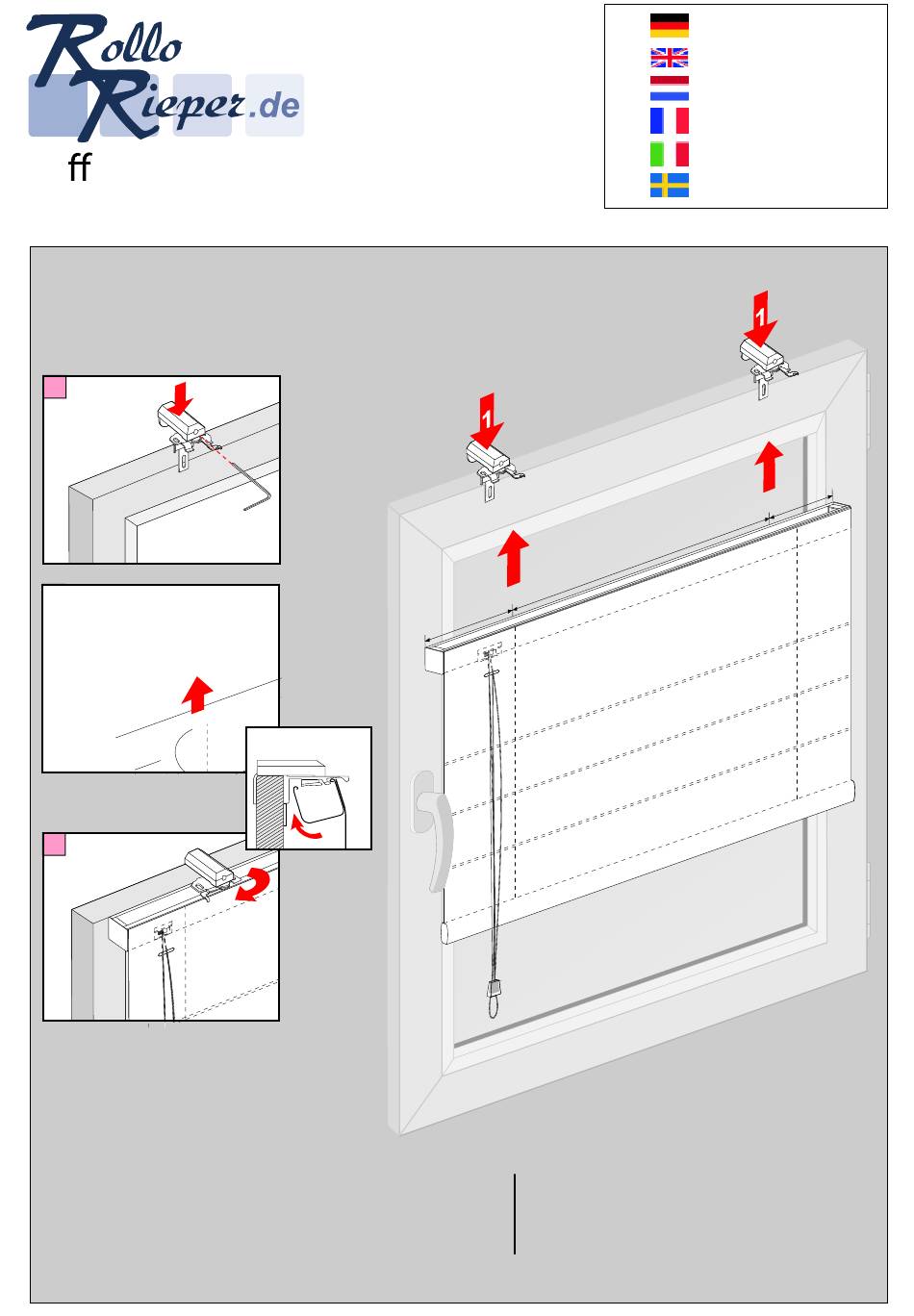 Rollo Rieper.de

ff

1

1