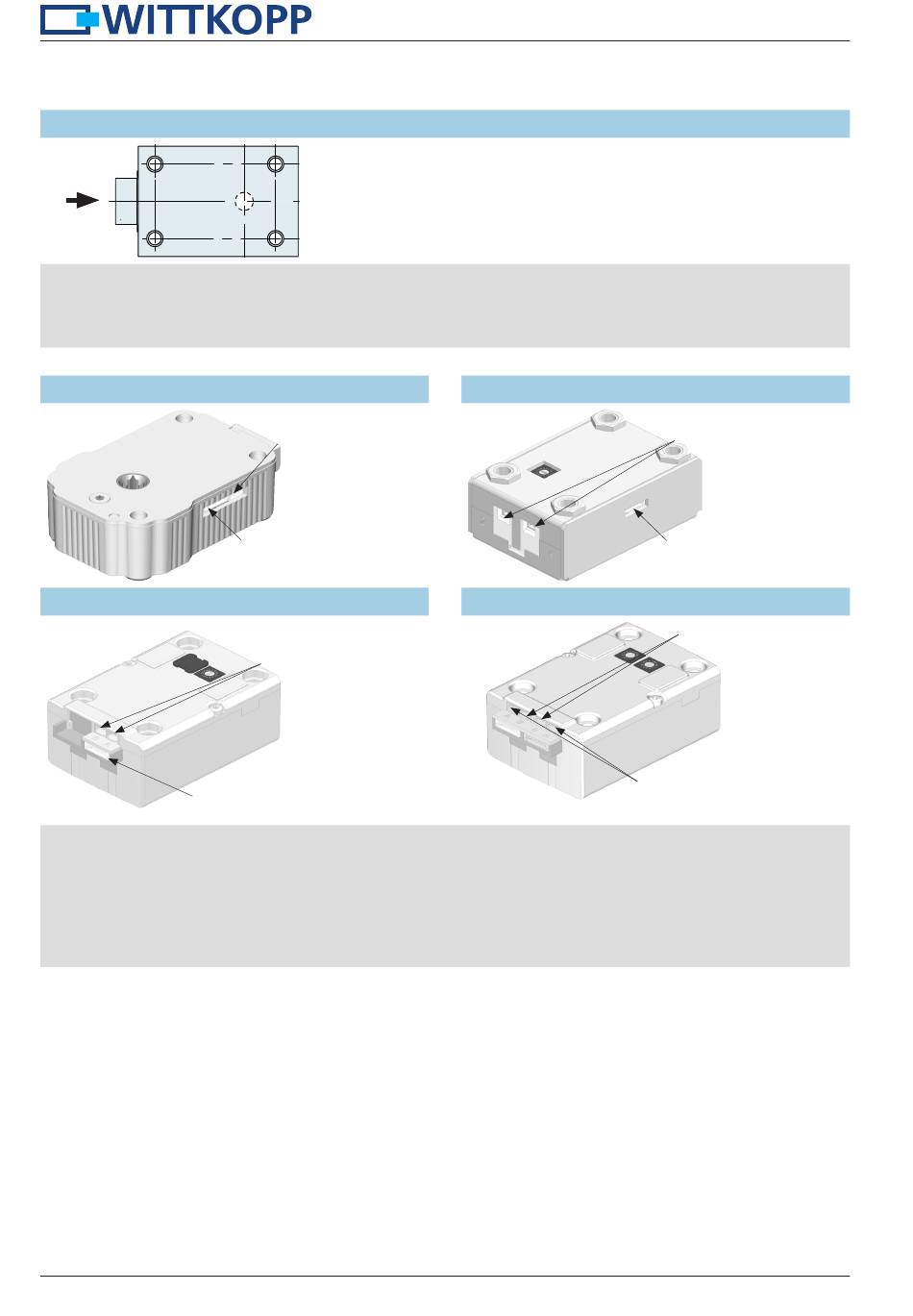 WITTKOPP