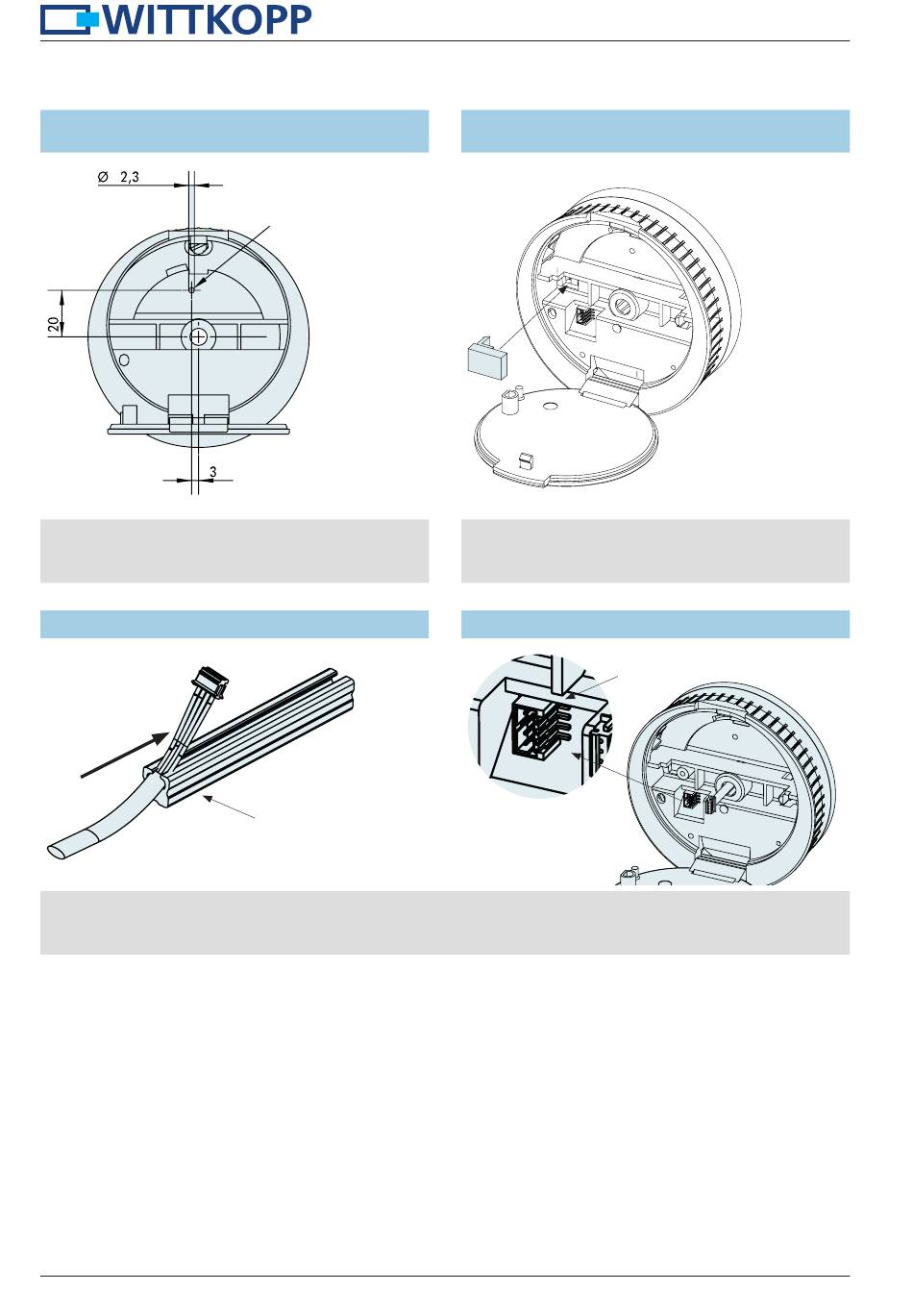 WITTKOPP

Ø 2,3

20

3