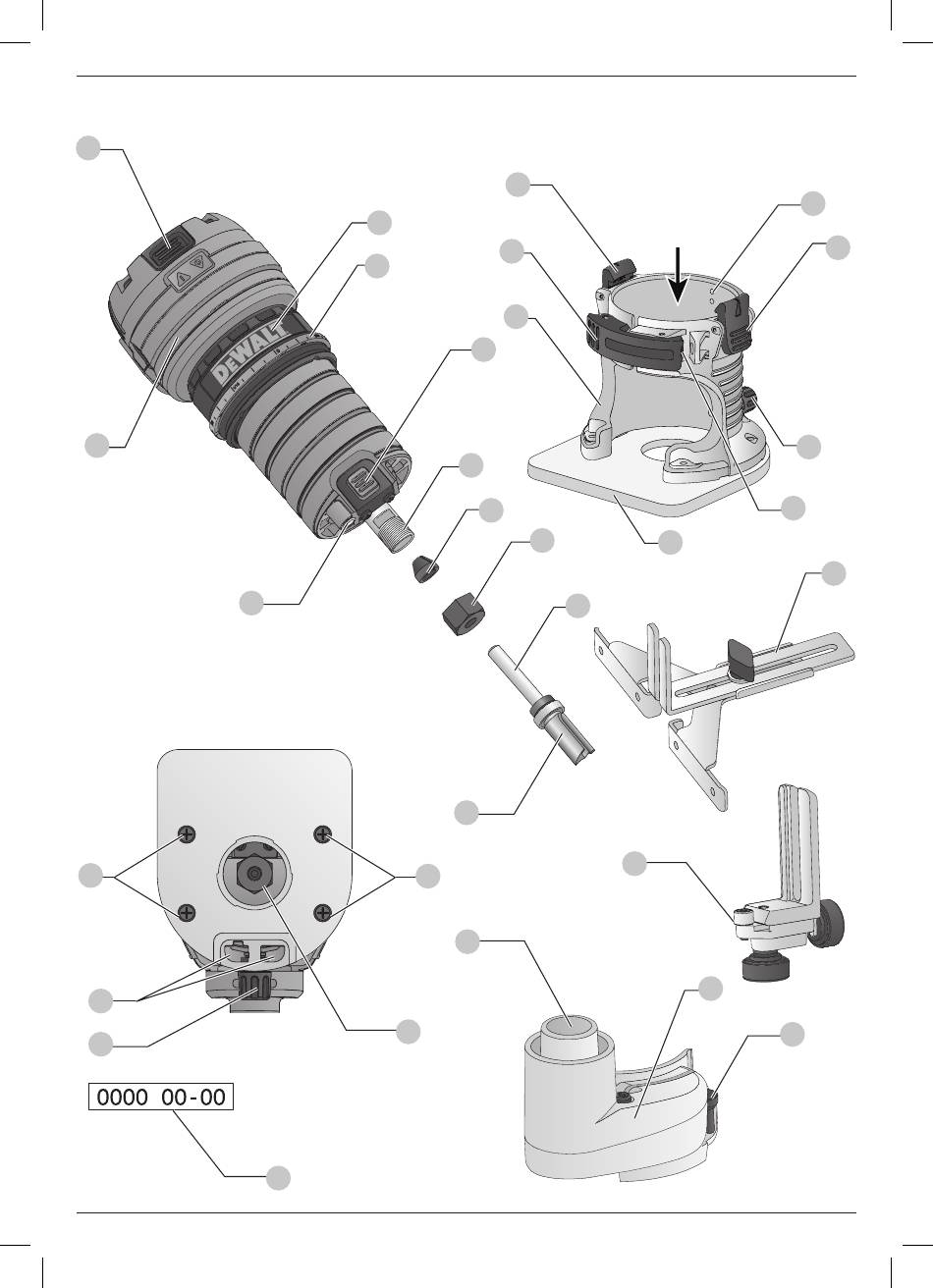 DEWALT

0000 00-00