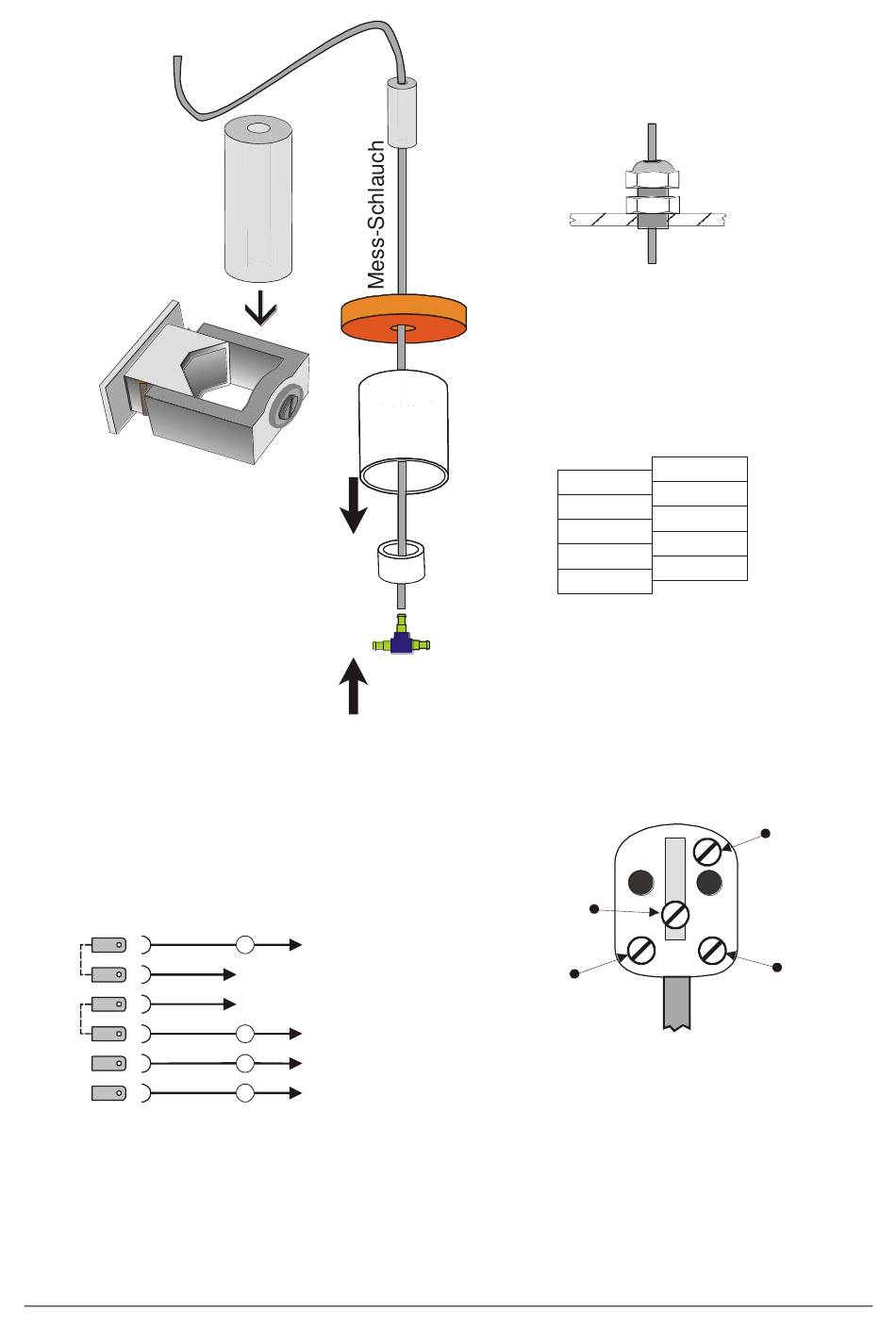 Mess-Schlauch