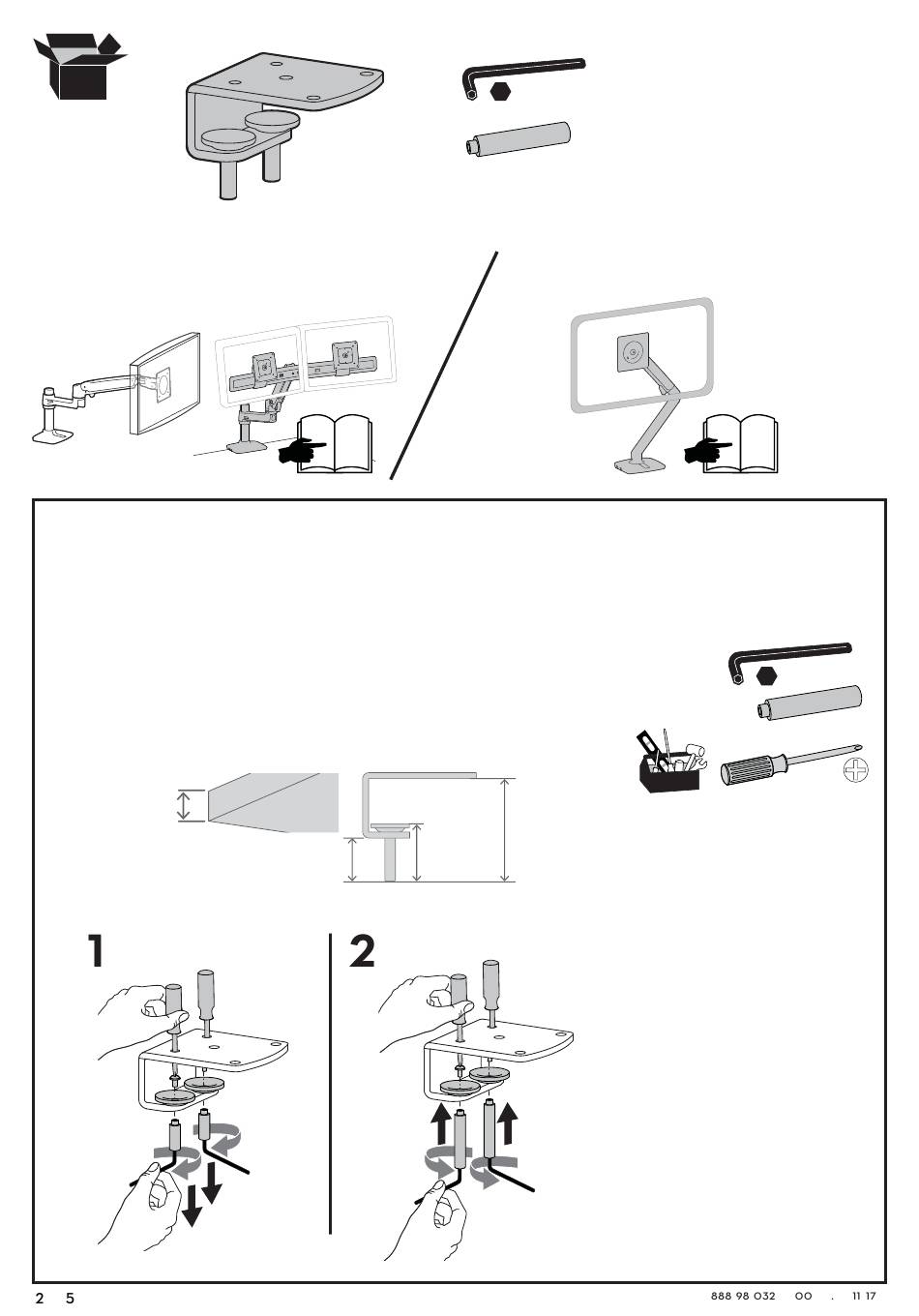 1

2

2 5

888 98 032 00 . 11 17