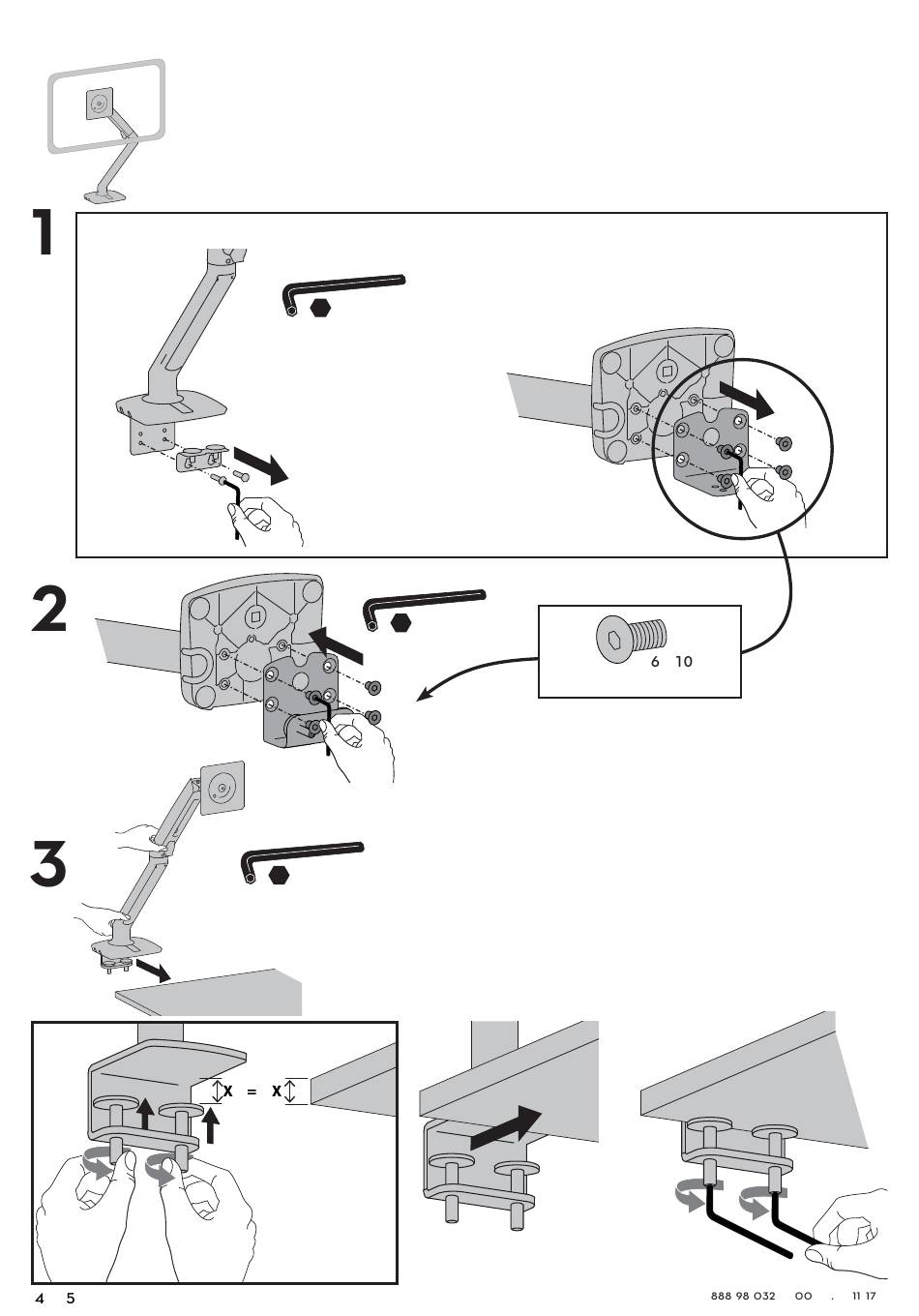 1

2

6 10

3

X = X

4 5

888 98 032 00 . 11 17