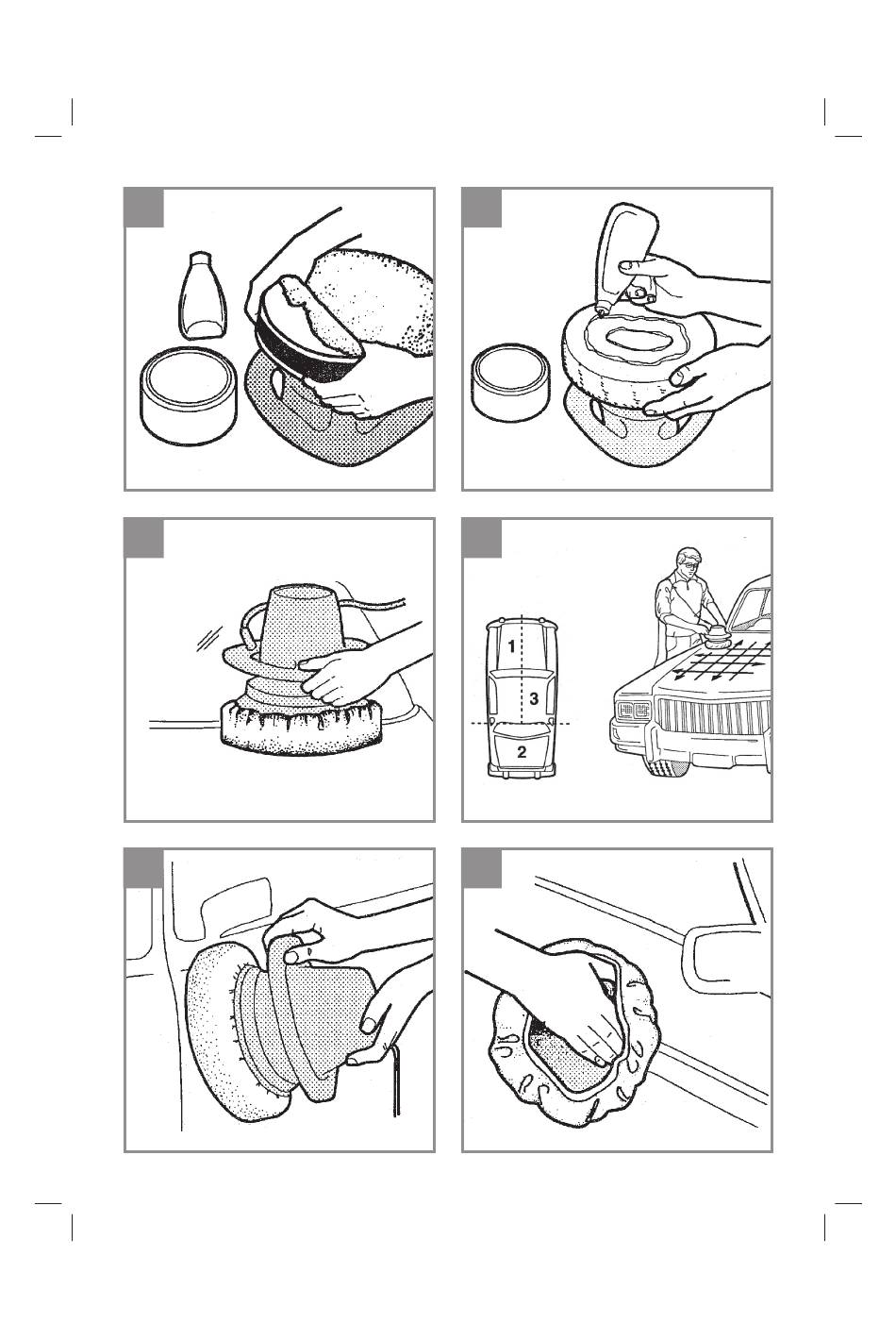 1
3
2