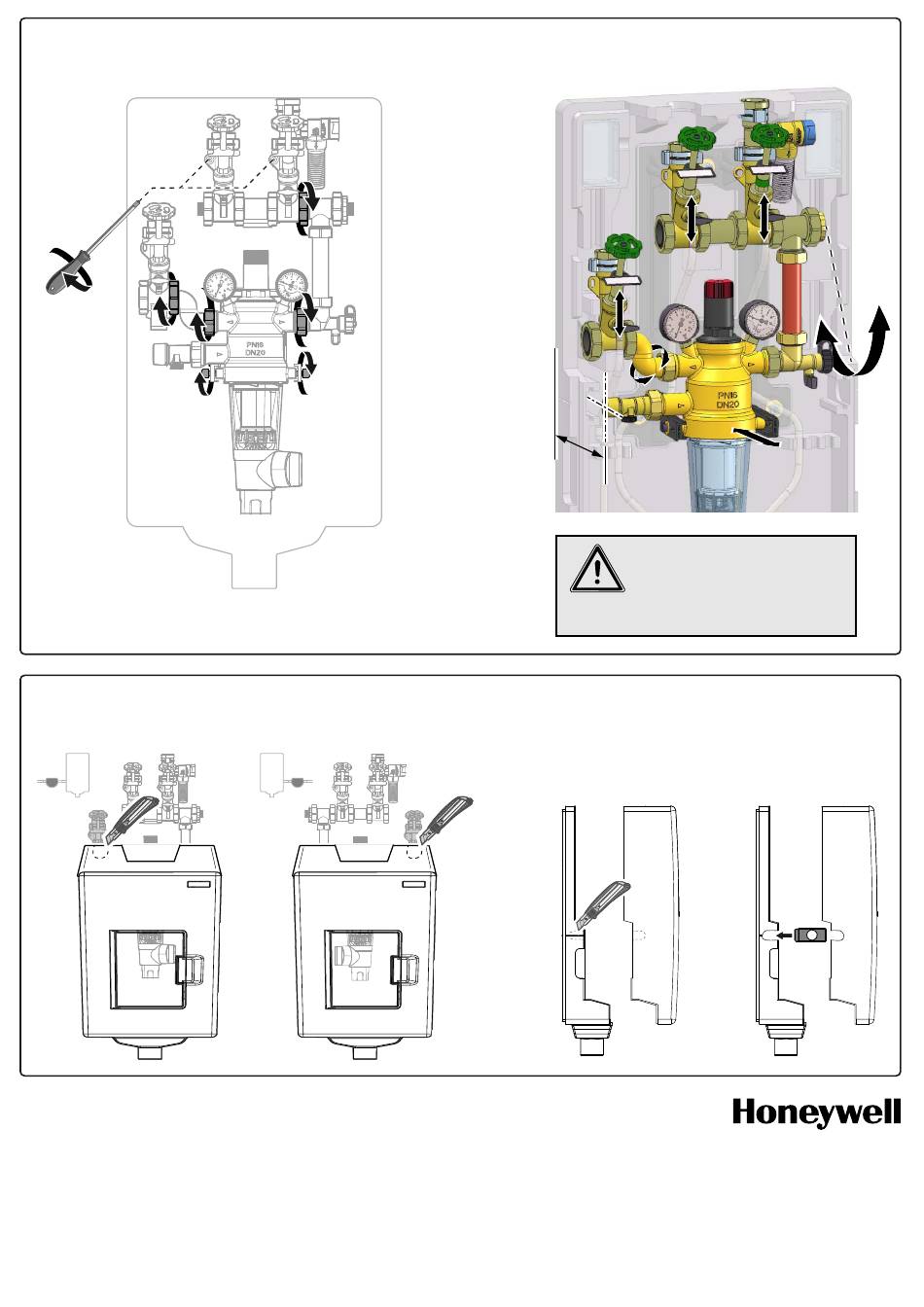 PN16
DN20

PN16
DN20

Honeywell