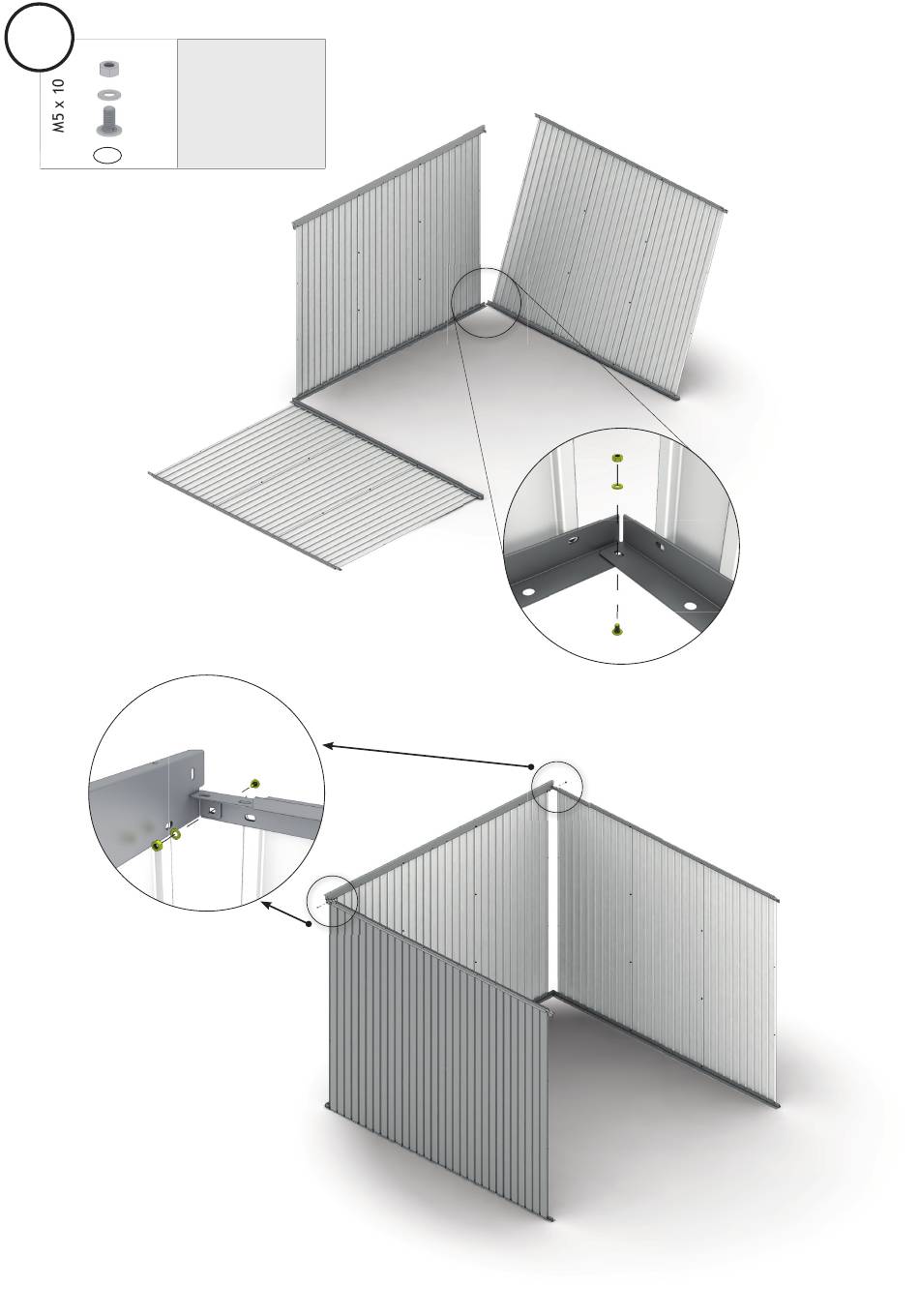 M5 x 10