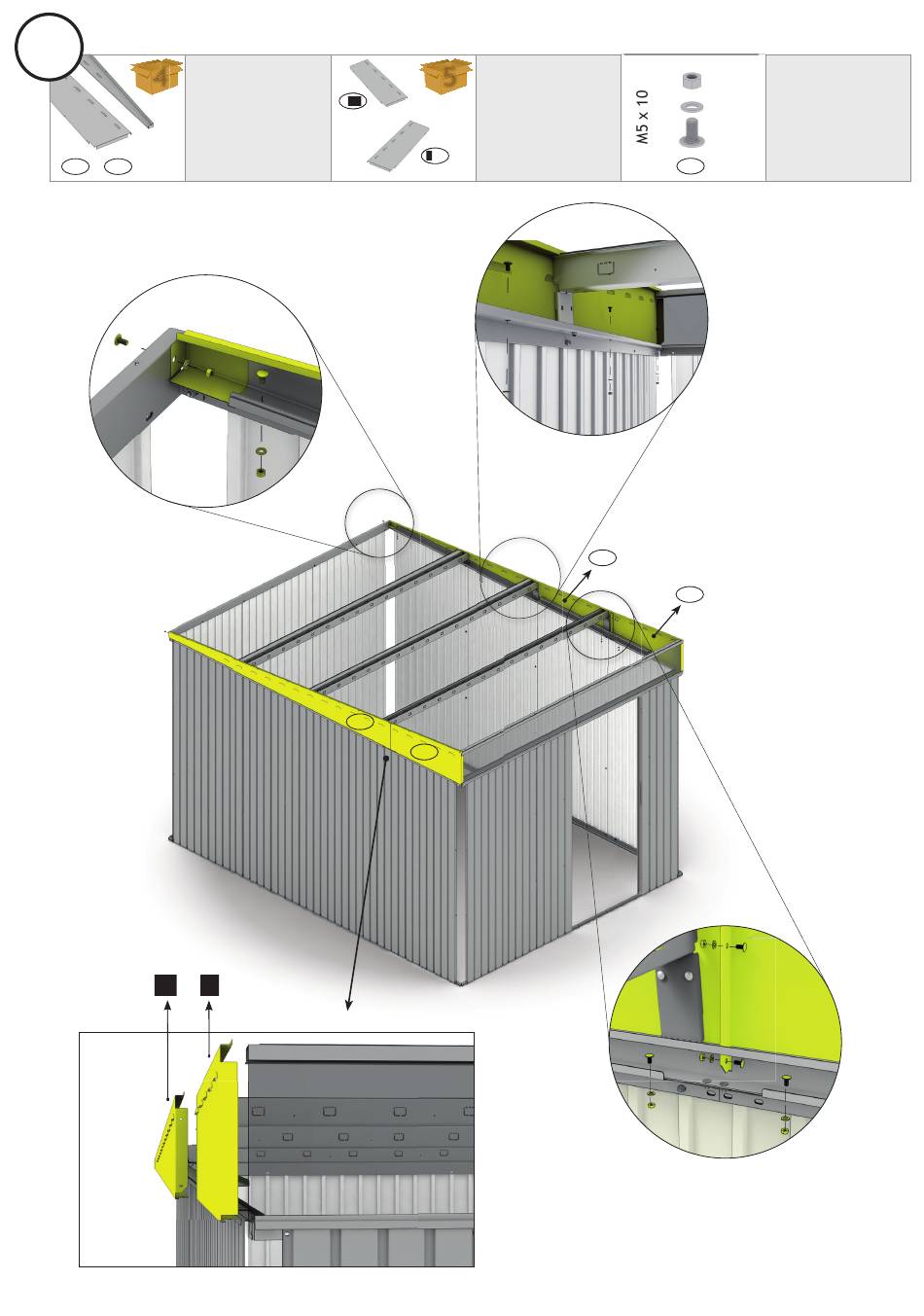 4

5

M5 x 10