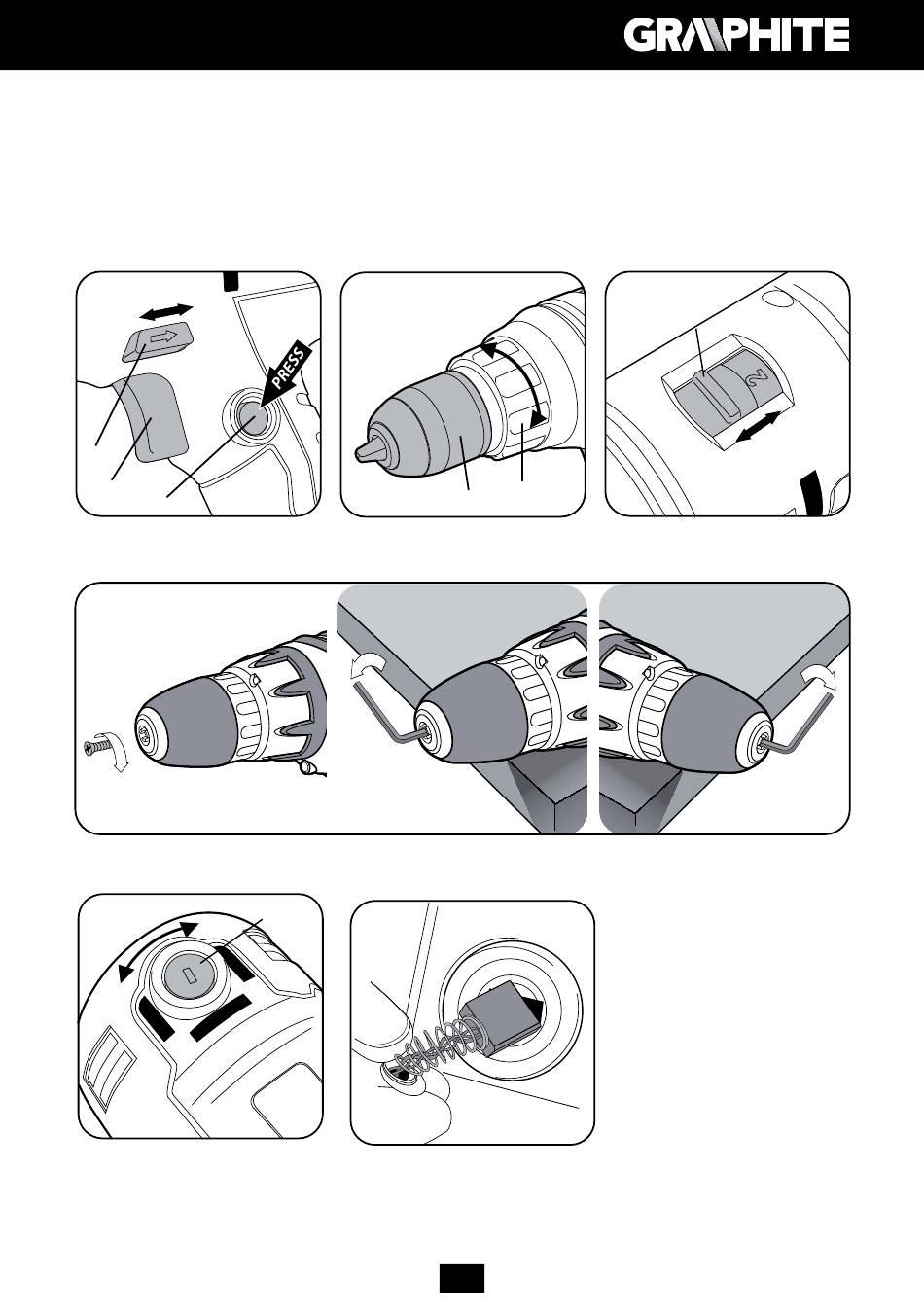 GRAPHITE

PRESS

2