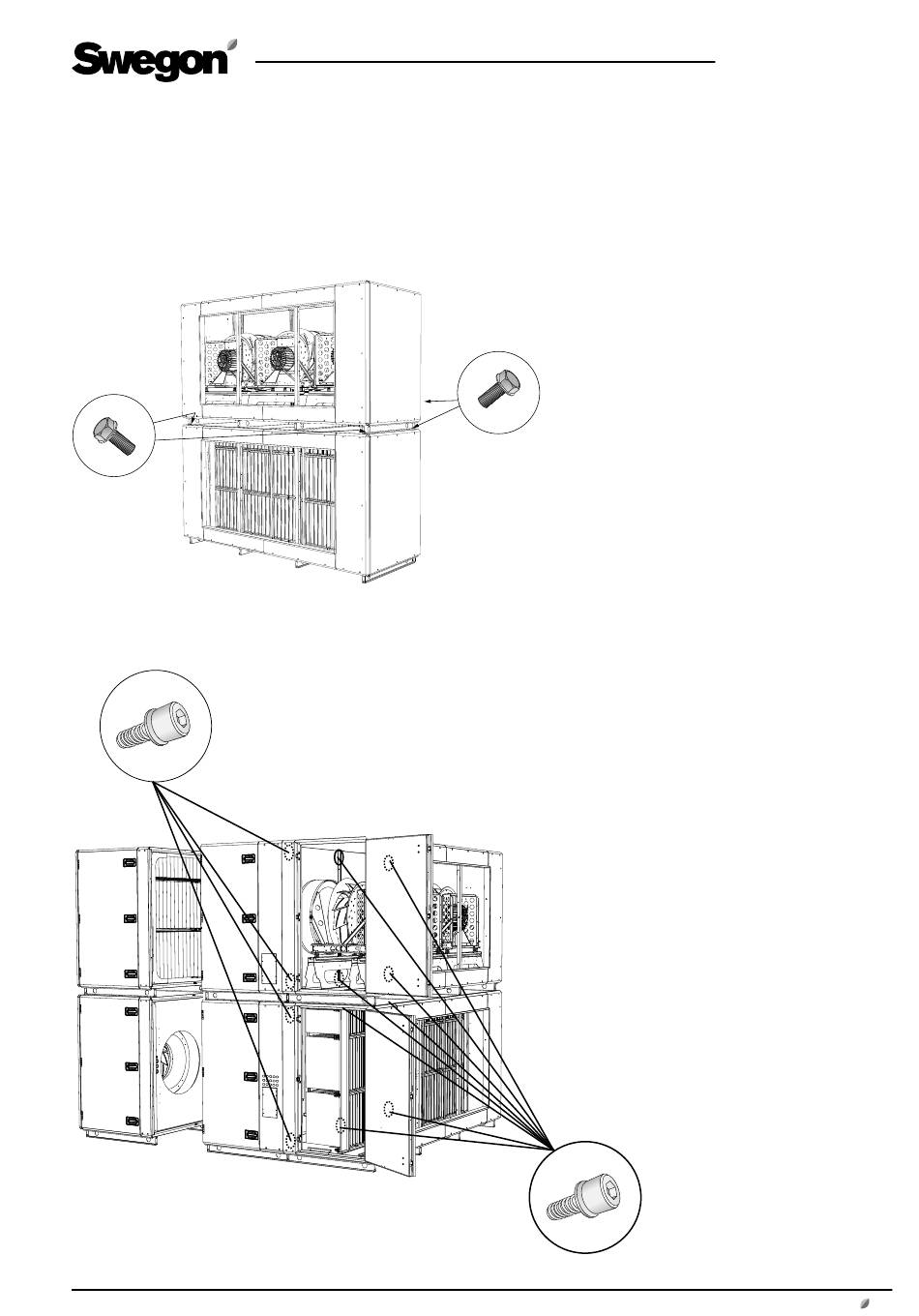 Swegon