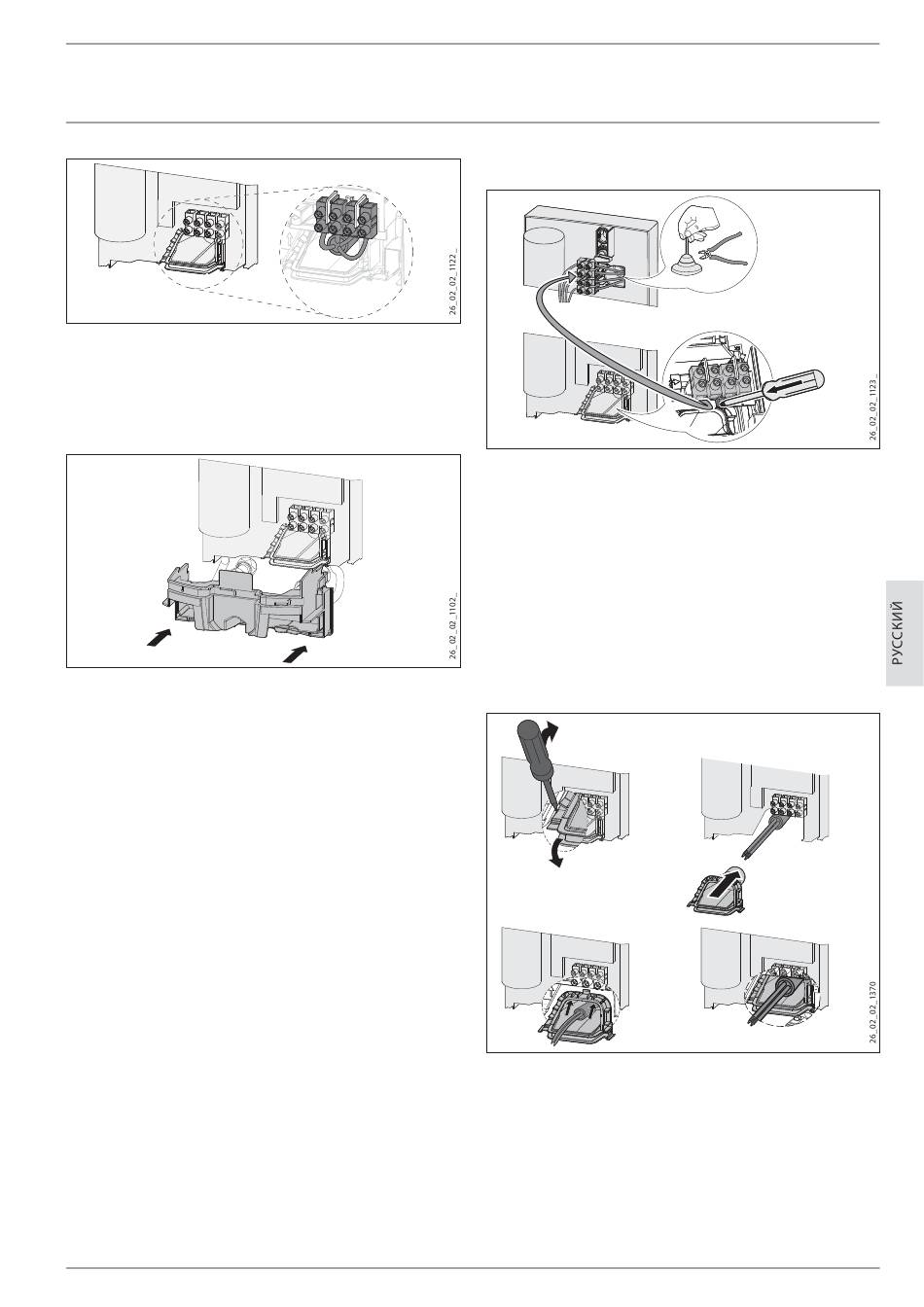 26_02_02_1122_

26_02_02_1102_

26_02_02_1123_

РУССКИЙ

26_02_02_1370