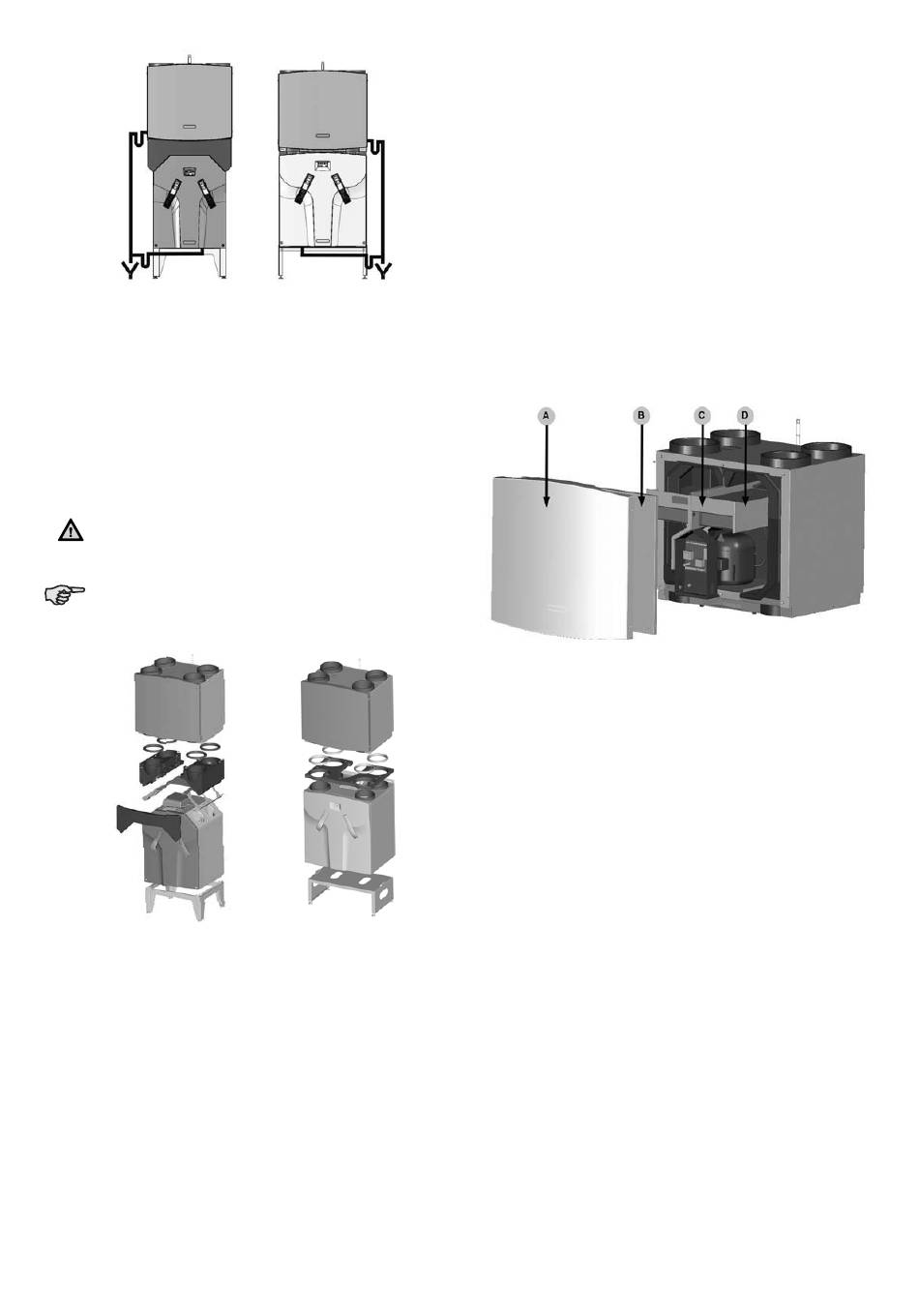 A

B

C

D