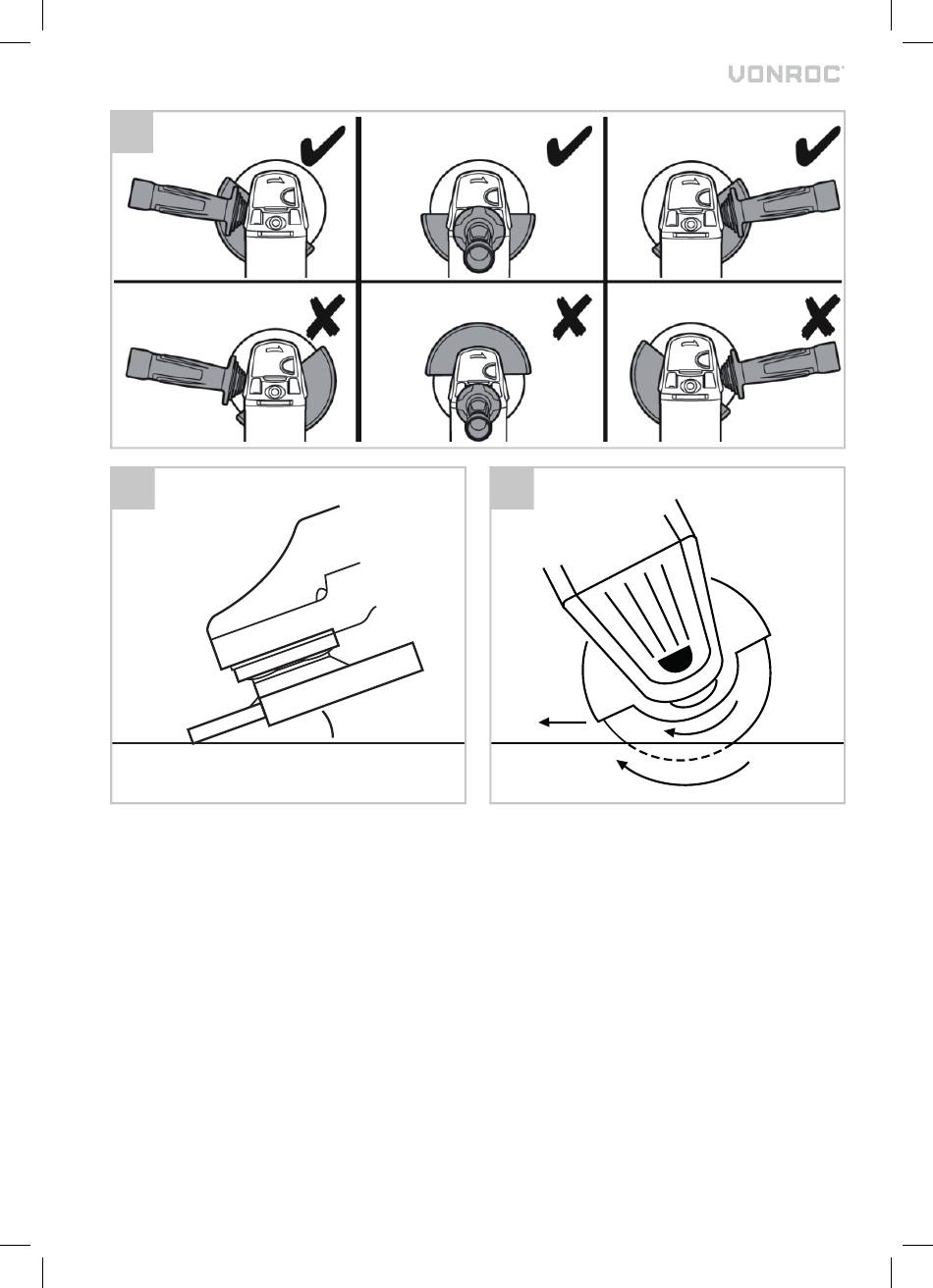 VONROC