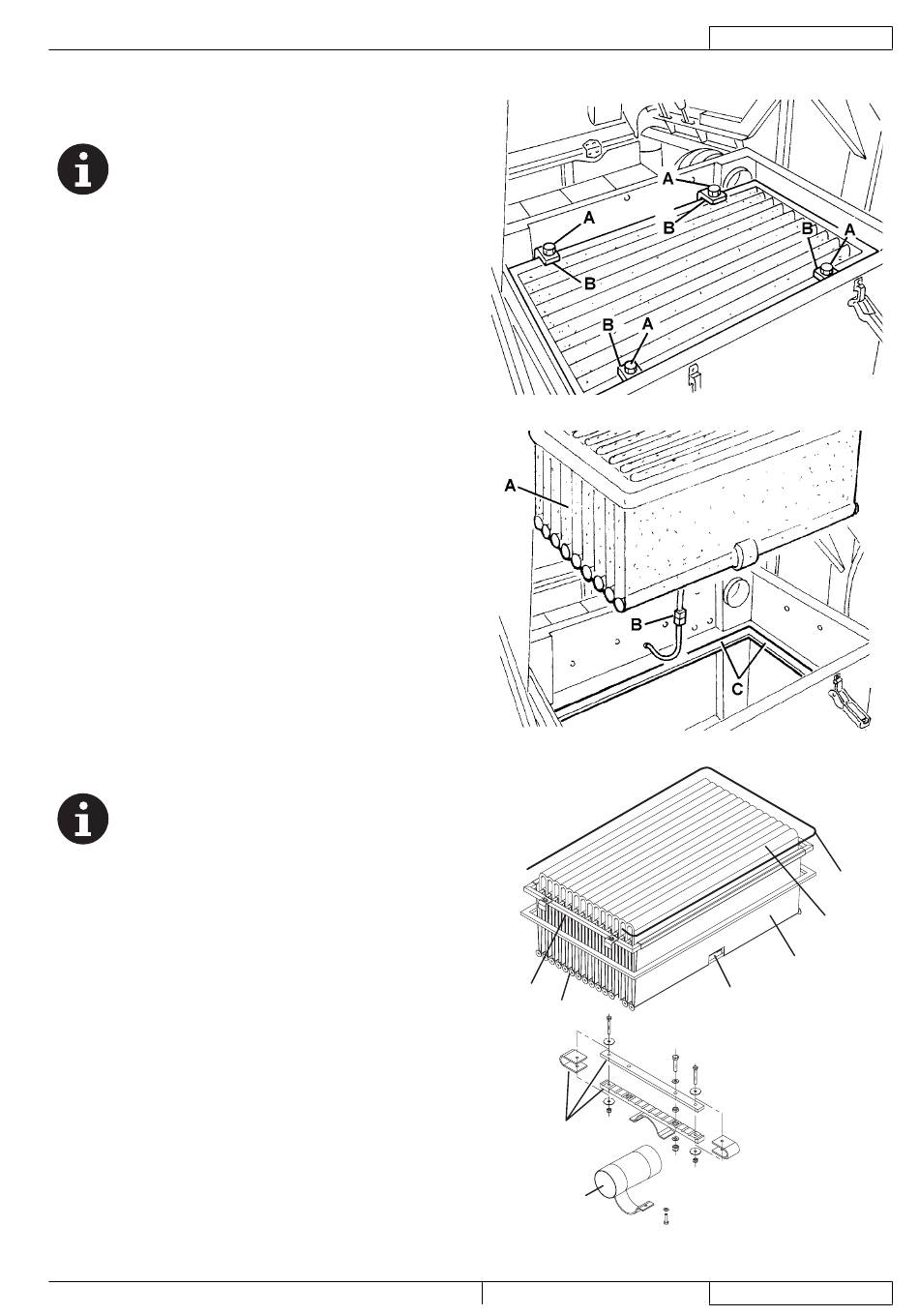 A
B
A
B
B
A
B
A

A
B
C