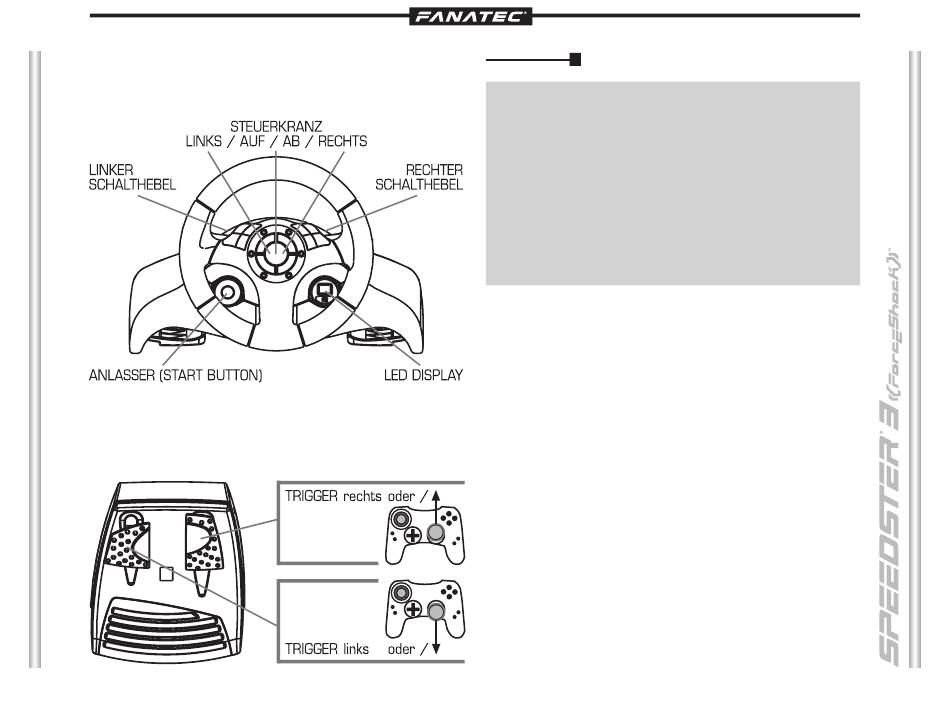 FANATEC

STEUERKRANZ
LINKS / AUF / AB / RECHTS

LINKER
SCHALTHEBEL

RECHTER
SCHALTHEBEL

ANLASSER (START BUTTON)

LED DISPLAY

TRIGGER rechts oder /

TRIGGER links oder /

SPEEDSTER 3 ForceShock