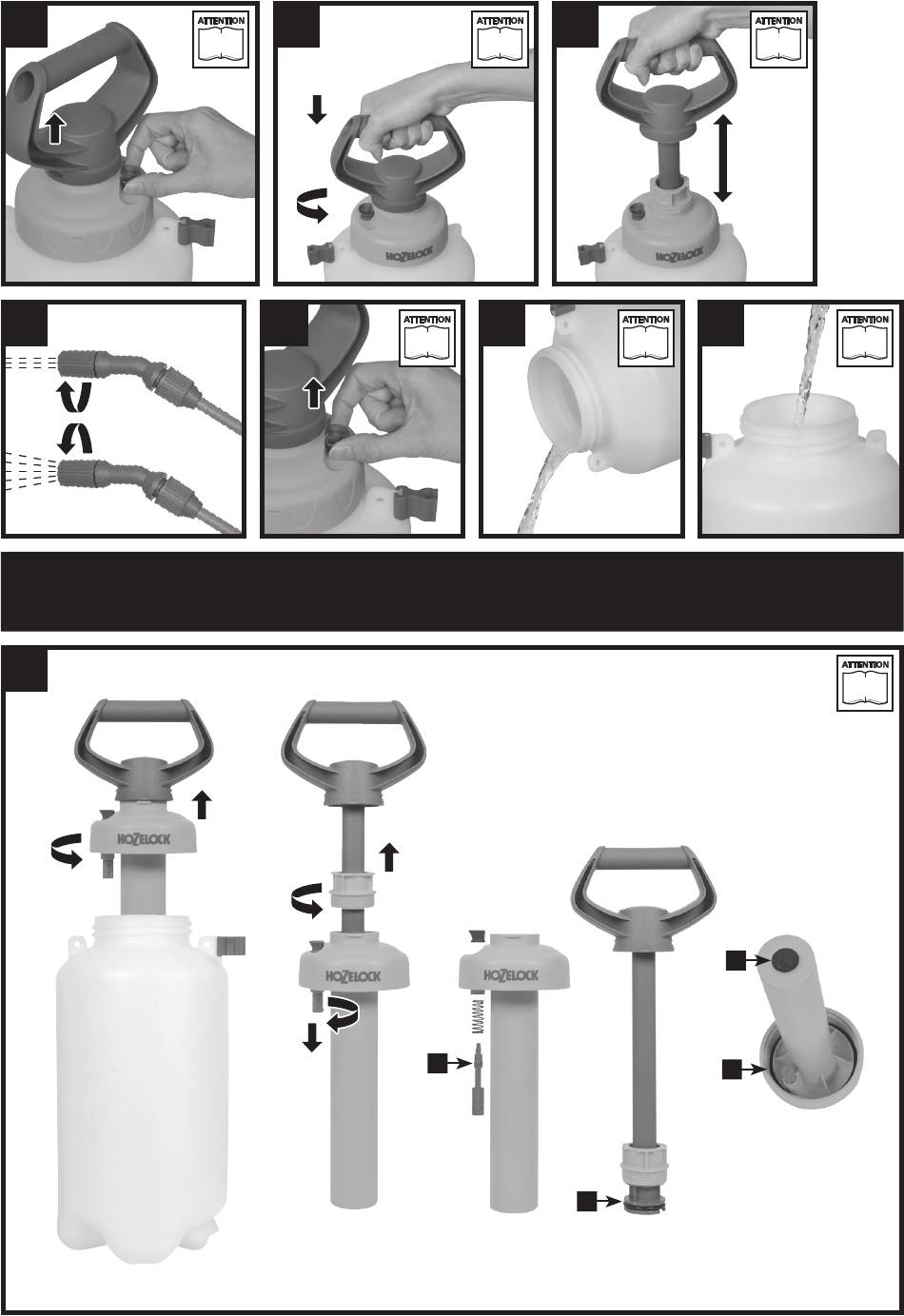 ATTENTION

ATTENTION

HOZELOCK

ATTENTION

HOZELOCK

ATTENTION

ATTENTION

ATTENTION

ATTENTION

HOZELOCK

HOZELOCK

HOZELOCK